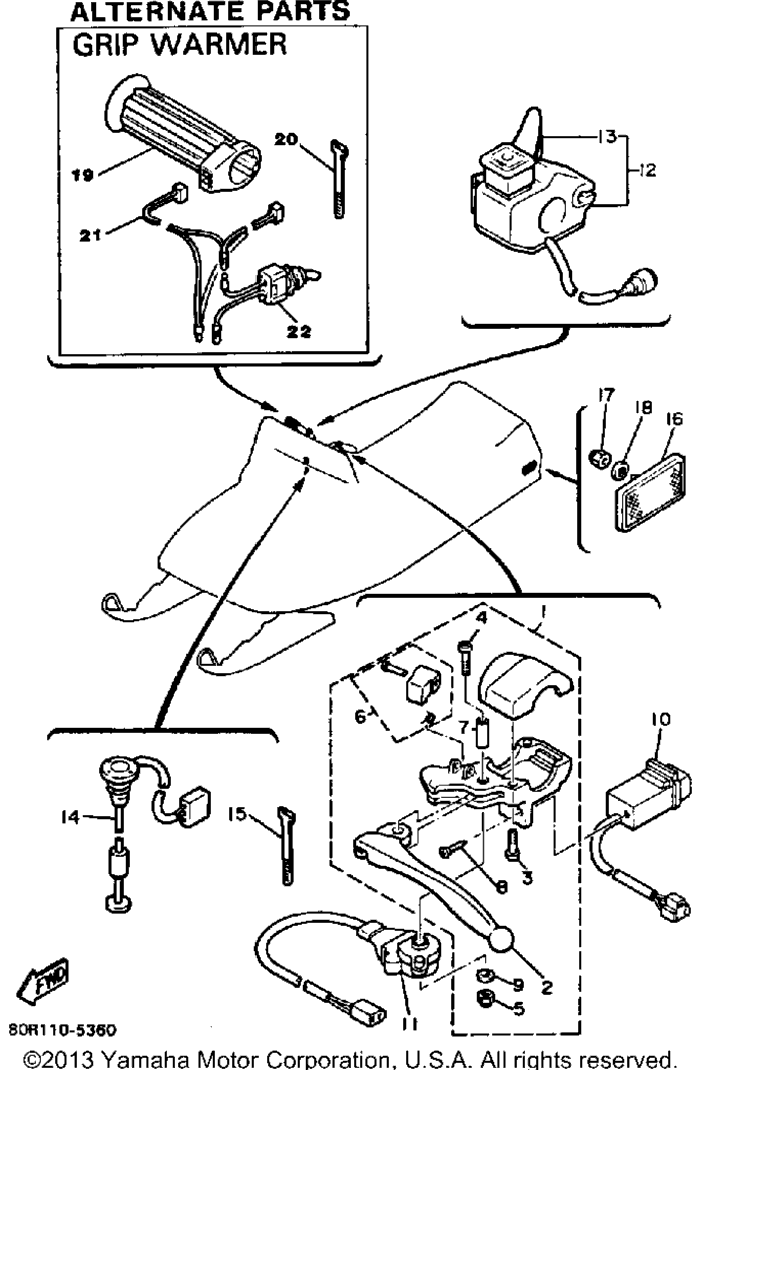 ALTERNATE PARTS
GRIP WARMER
19
20
21
22
13
12
17
18
16
1
4
6
7
10
14
15
8
3
2
9
5
11
FWD
80R110-5360
©2013 Yamaha Motor Corporation, U.S.A. All rights reserved.