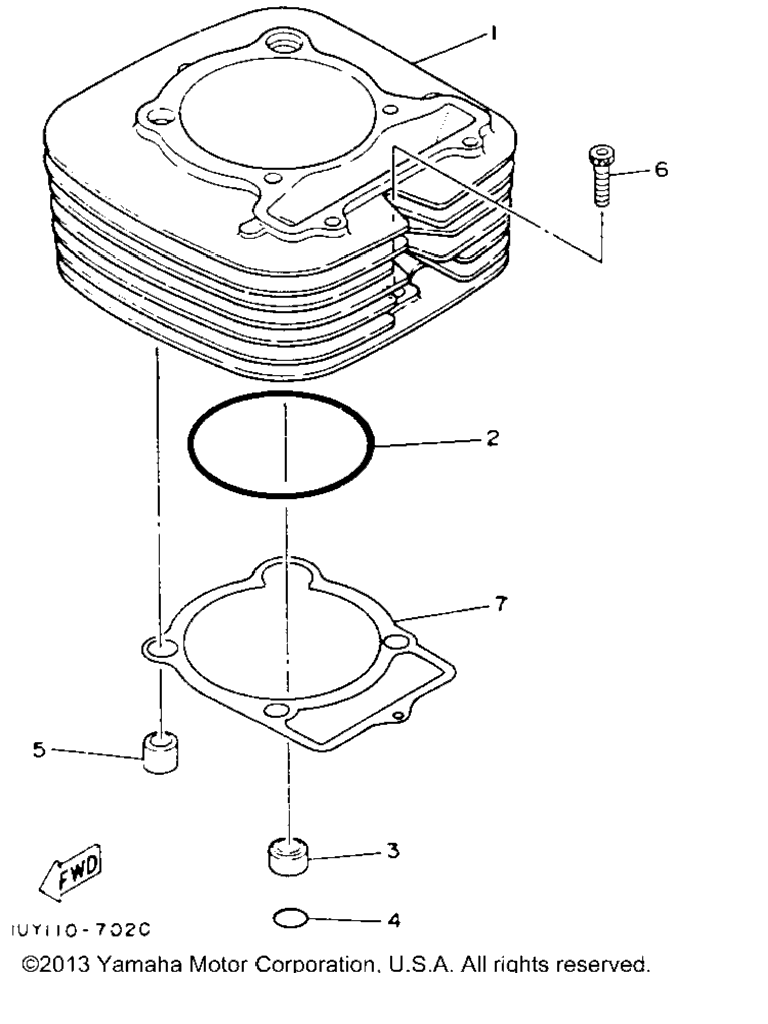 1
6
2
7
5
3
4
FWD
1UY110-702C
©2013 Yamaha Motor Corporation, U.S.A. All rights reserved.