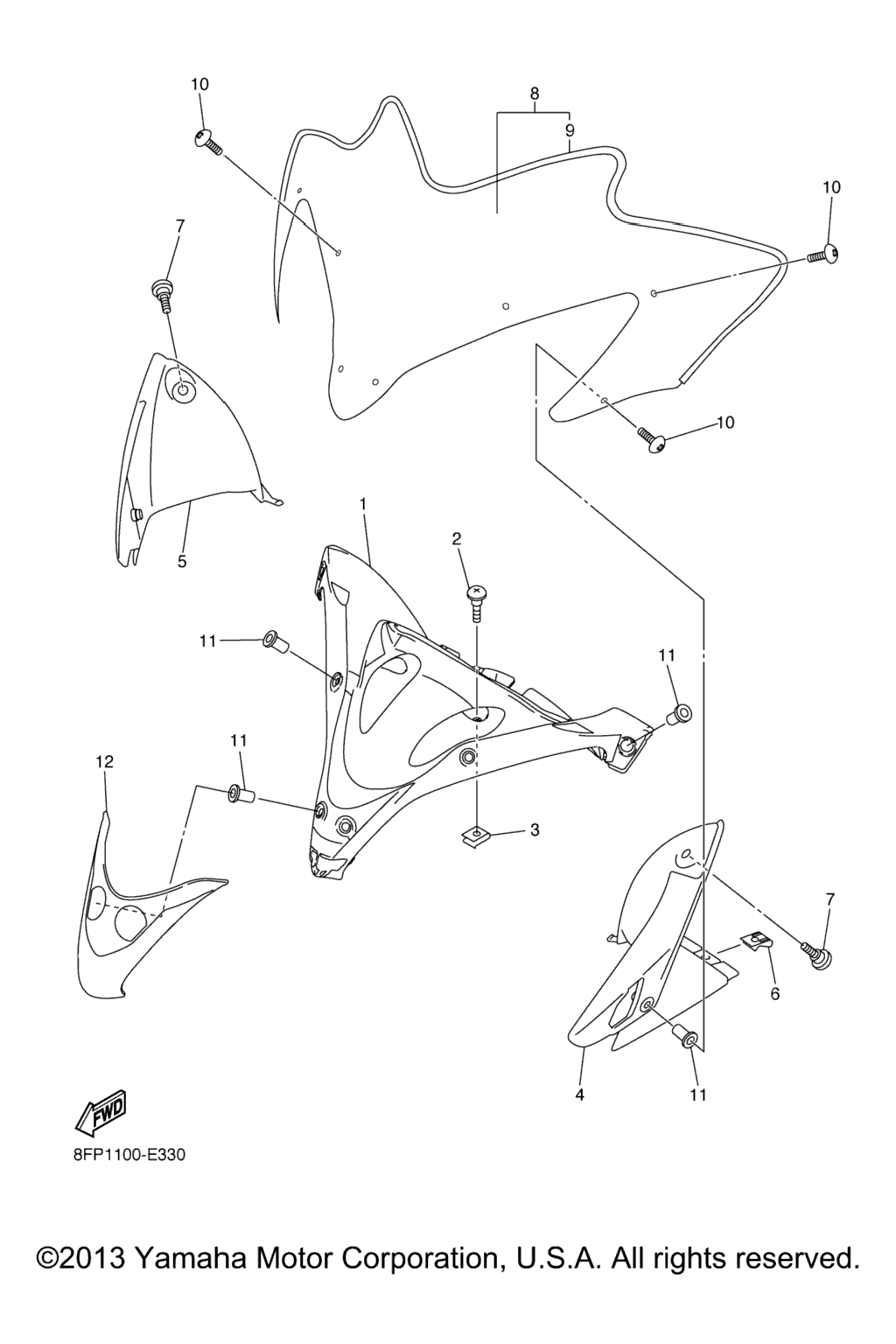 10
8
9
10
7
10
5
1
2
11
11
11
12
3
7
6
4
11
FWD
8FP1100-E330

©2013 Yamaha Motor Corporation, U.S.A. All rights reserved.