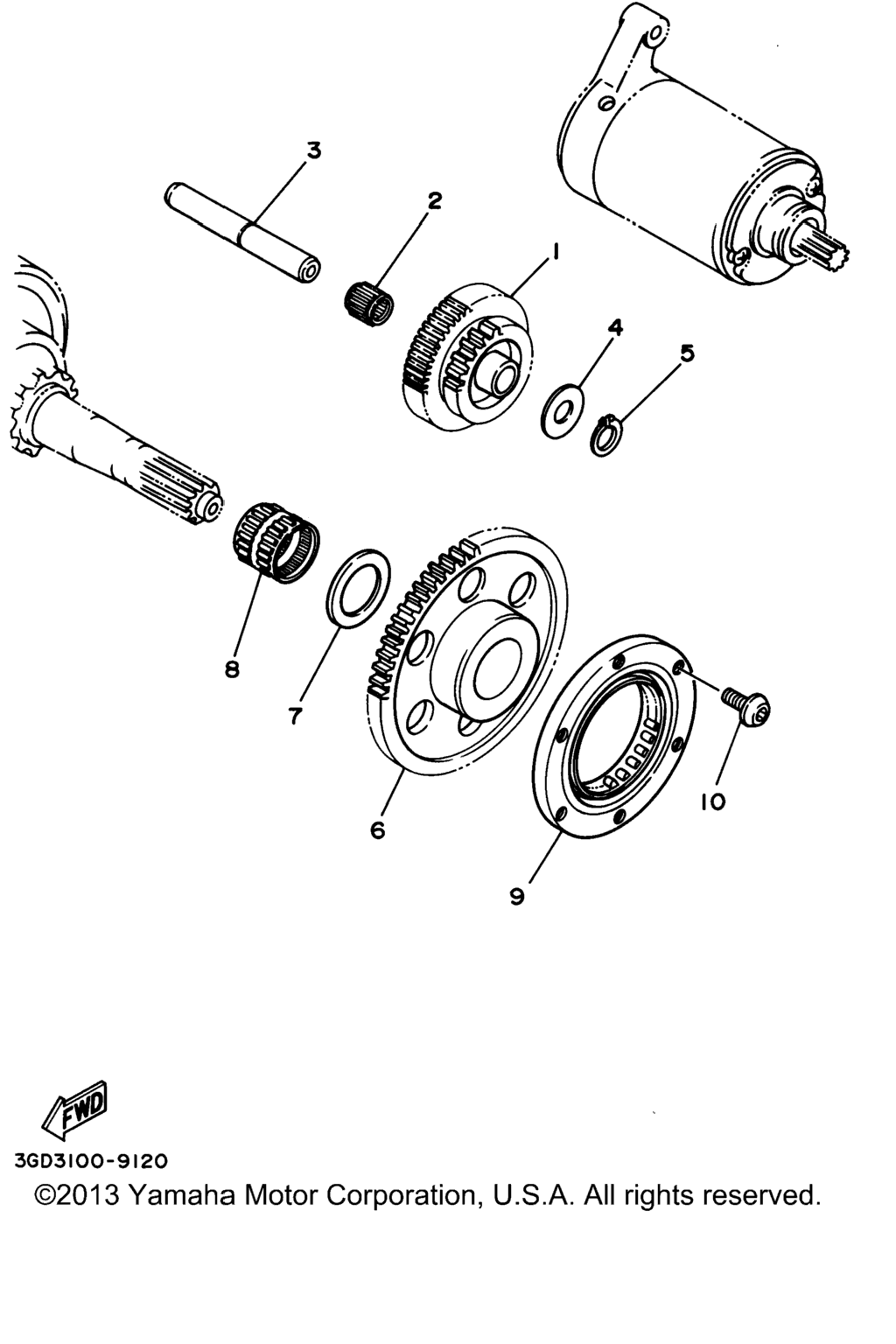 3
2
1
4
5
8
7
6
10
9
FWD
3GD3100-9120
©2013 Yamaha Motor Corporation, U.S.A. All rights reserved.