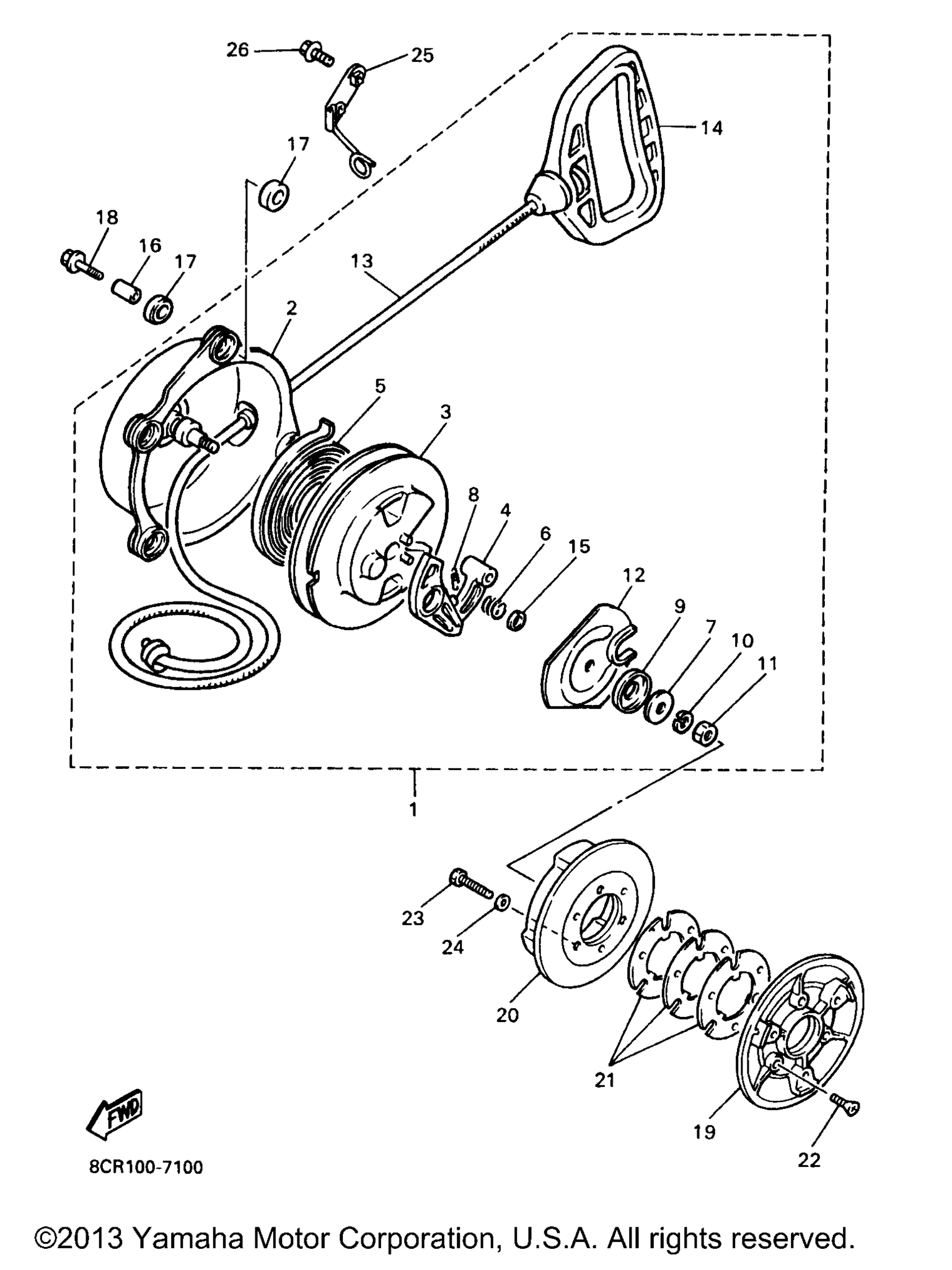 26
25
14
17
18
16
17
13
2
5
3
8
4
6
15
12
9
7
10
11
1
23
24
20
21
19
22
FWD
8CR100-7100
©2013 Yamaha Motor Corporation, U.S.A. All rights reserved.