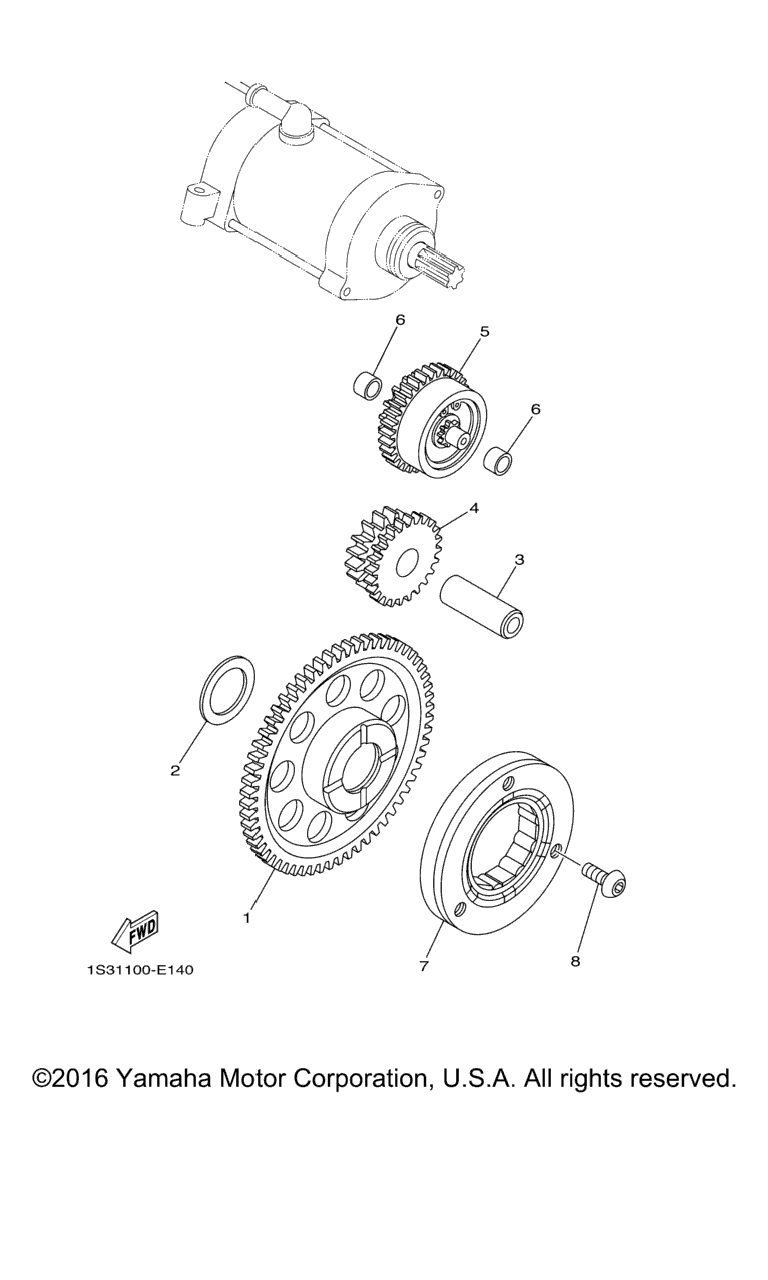 6
5
6
4
3
2
1
7
8
FWD
1S31100-E140

©2016 Yamaha Motor Corporation, U.S.A. All rights reserved.