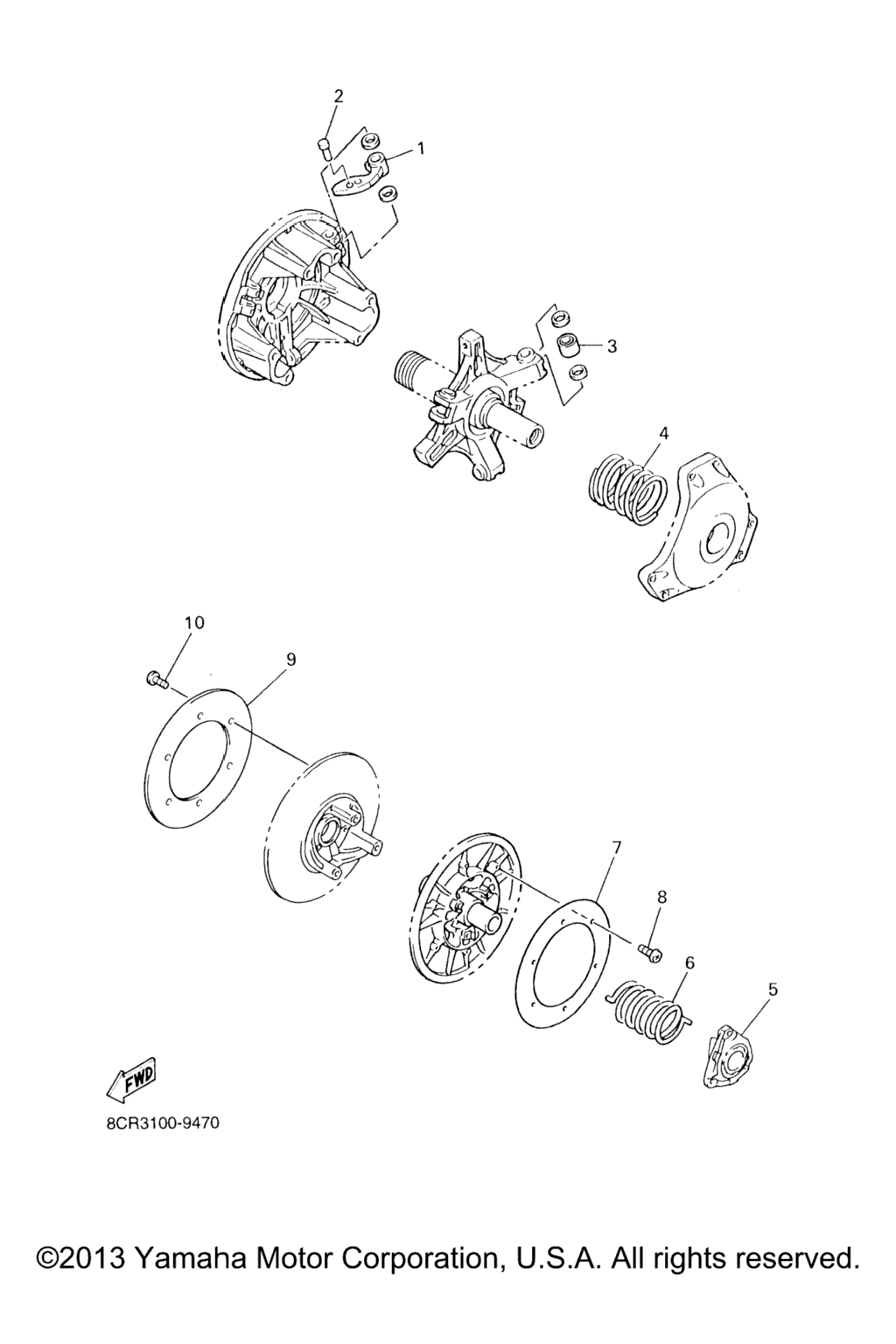 2

1

3

4

10

9

7

8

6

5

FWD

8CR3100-9470

©2013 Yamaha Motor Corporation, U.S.A. All rights reserved.