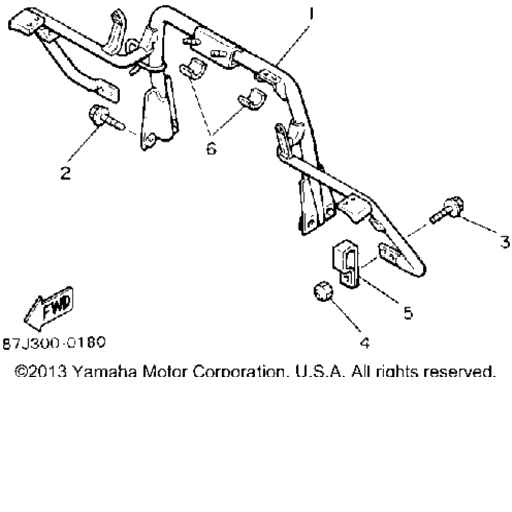 1
6
2
3
5
4
FWD
87J300-0180
©2013 Yamaha Motor Corporation, U.S.A. All rights reserved.