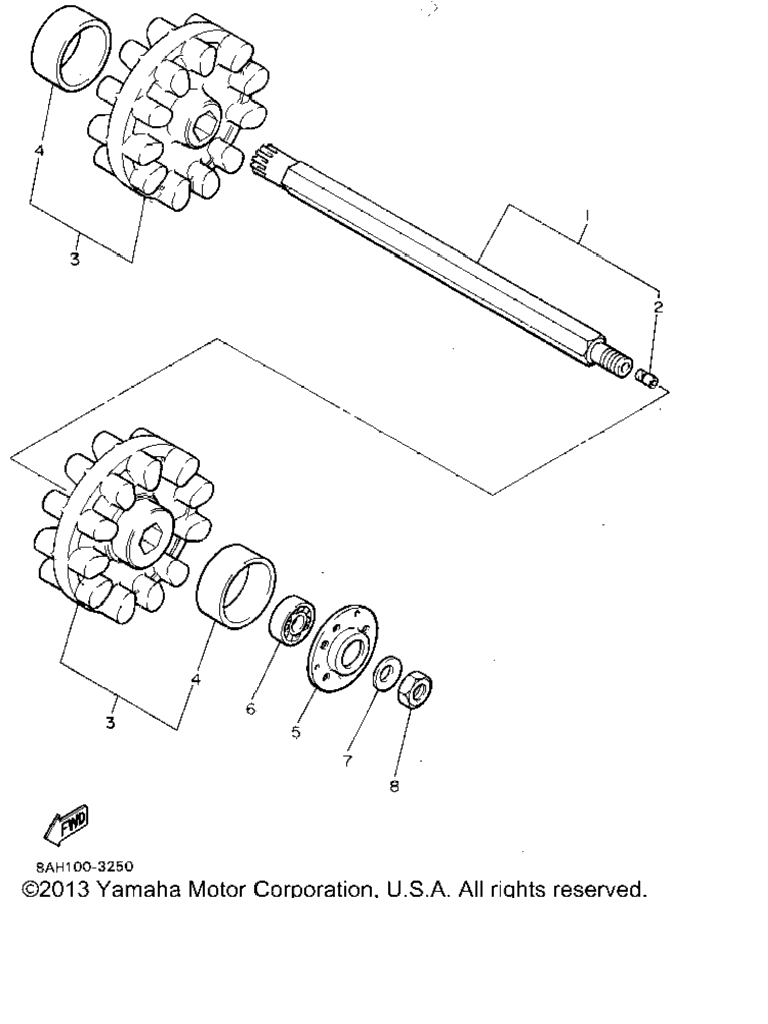 4

3

1

2

4

3

6

5

7

8

FWD

8AH100-3250
©2013 Yamaha Motor Corporation, U.S.A. All rights reserved.