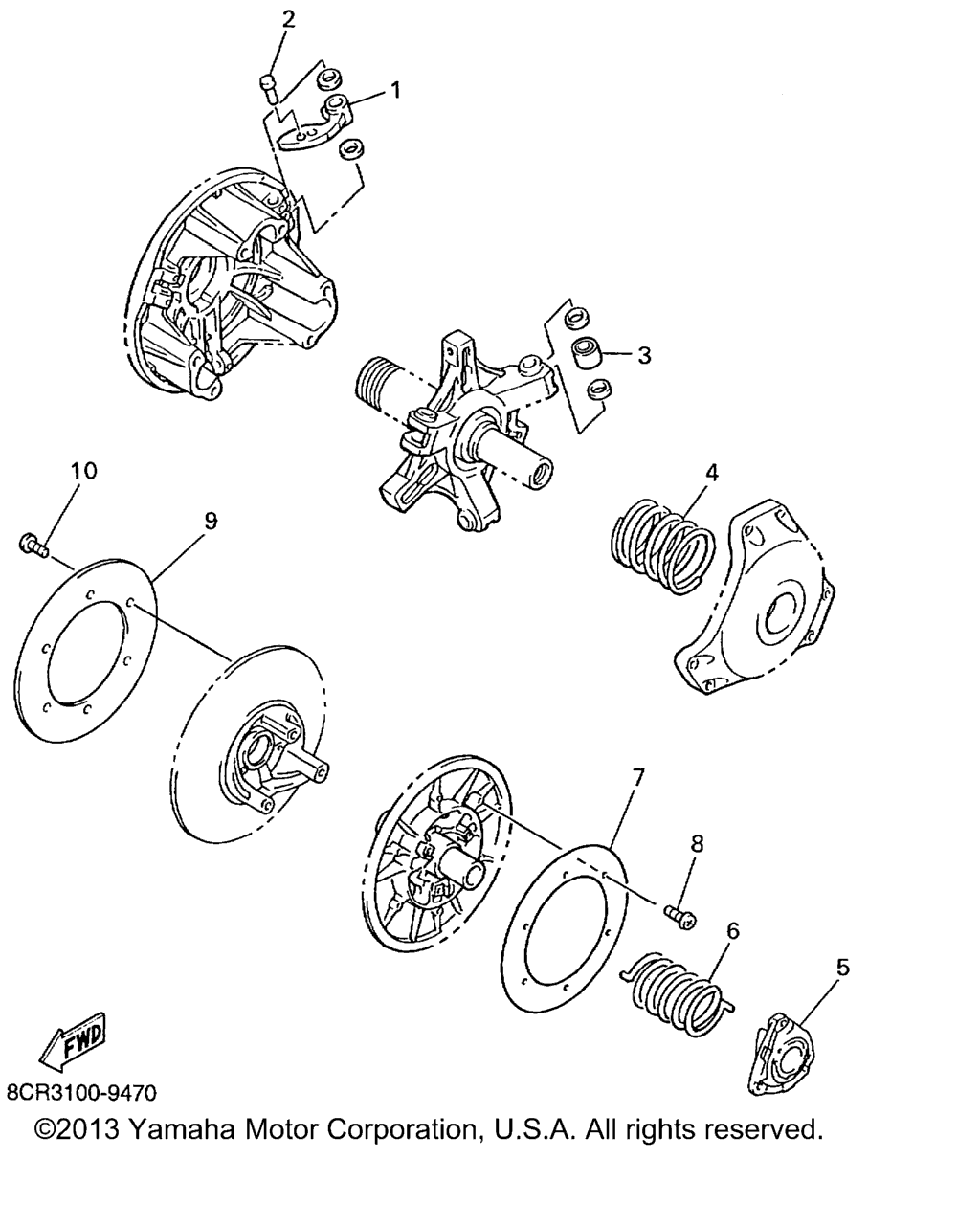 2
1
3
10
9
4
7
8
6
5
FWD
8CR3100-9470
©2013 Yamaha Motor Corporation, U.S.A. All rights reserved.