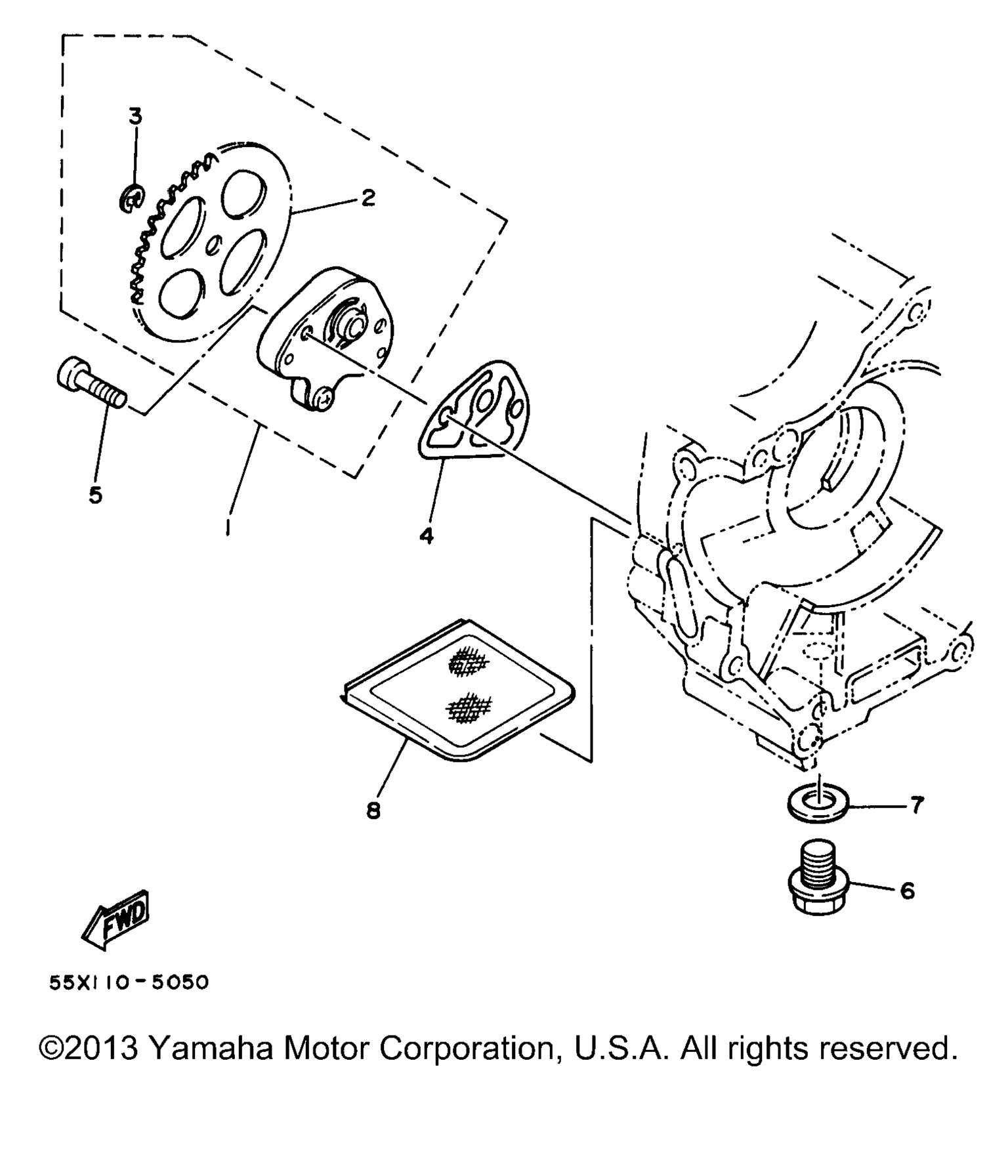 3

2

5

1

4

8

7

6

FWD

55X110-5050

©2013 Yamaha Motor Corporation, U.S.A. All rights reserved.