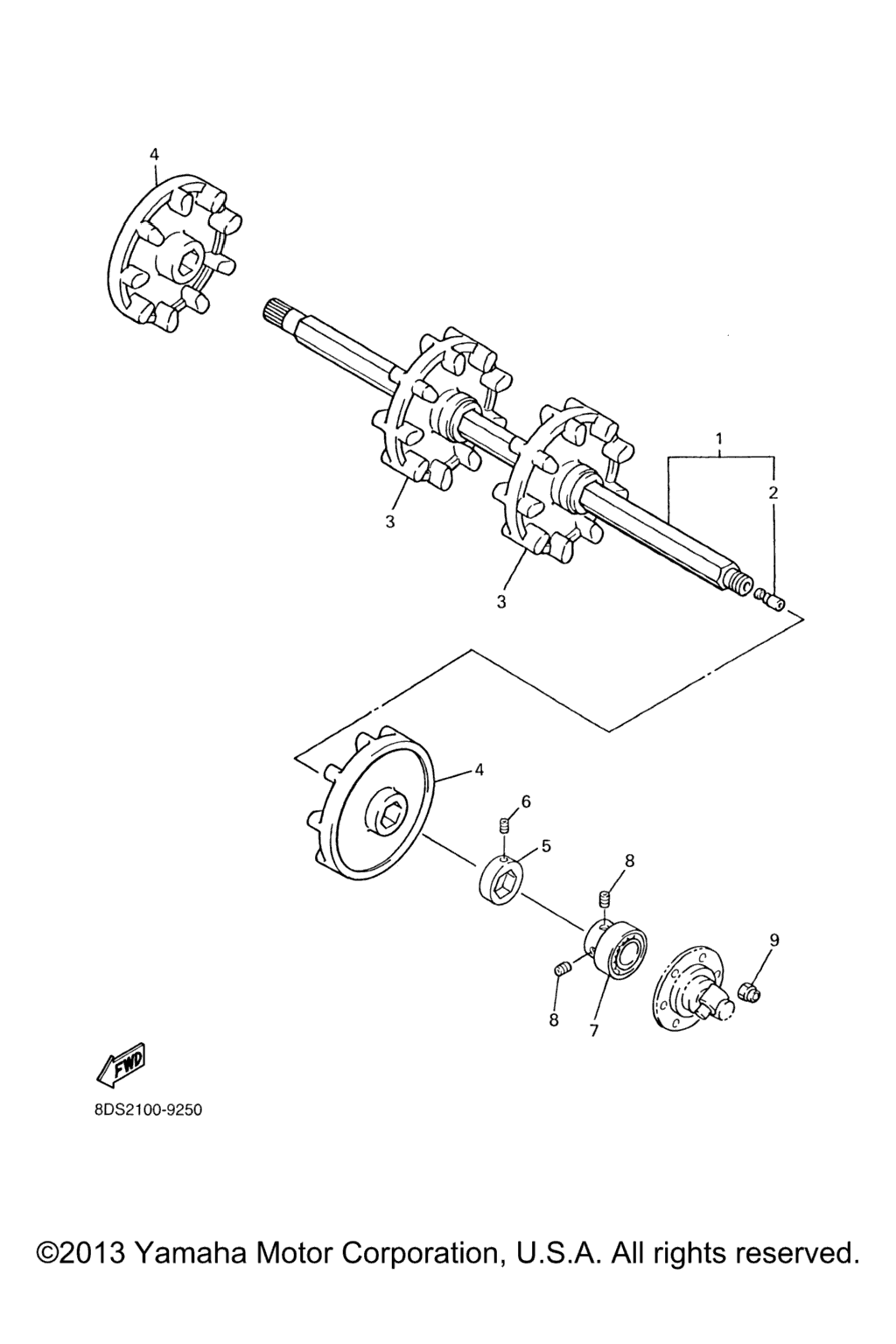 4

1

2

3

3

4

6

5

8

9

8

7

FWD

8DS2100-9250

©2013 Yamaha Motor Corporation, U.S.A. All rights reserved.