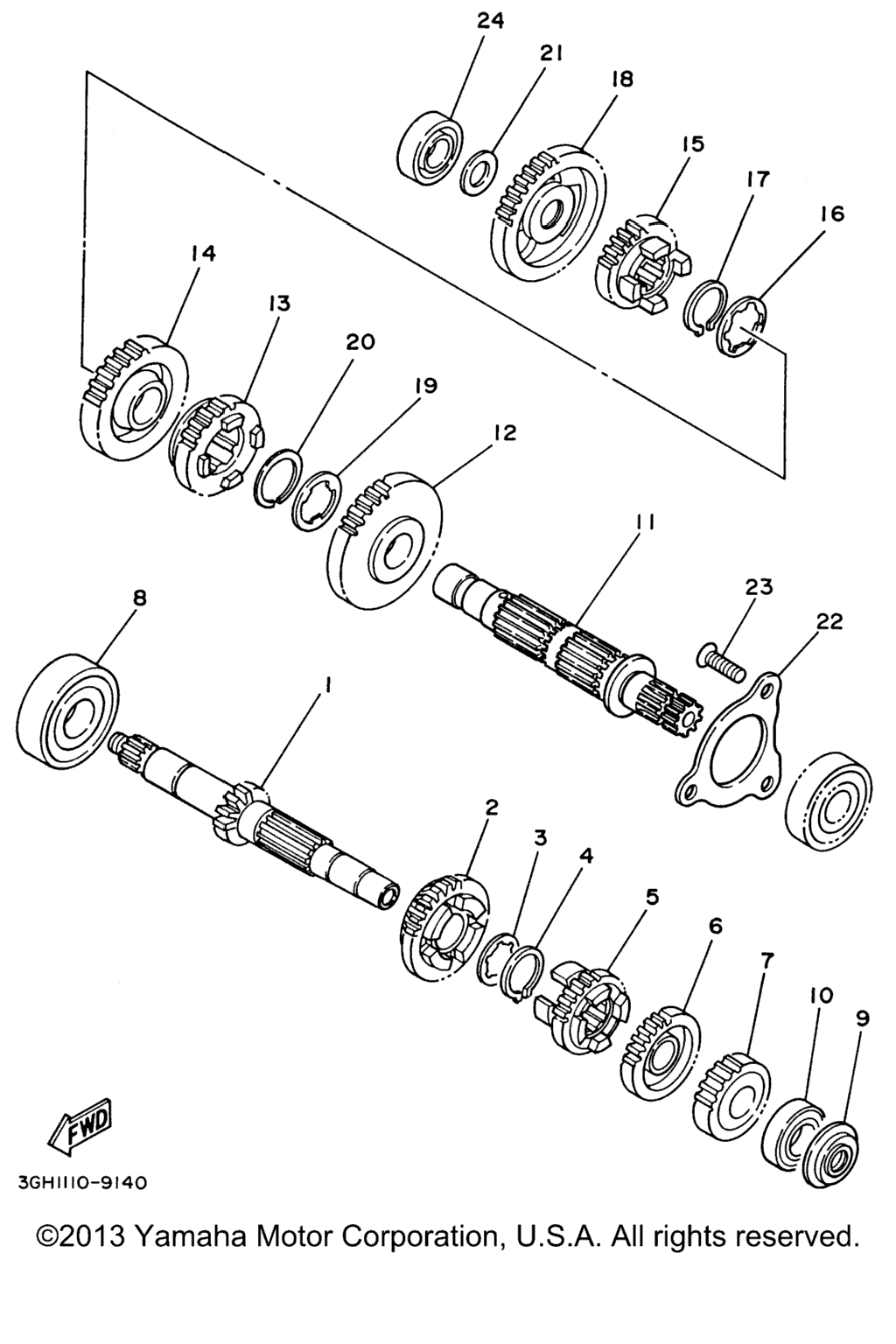 24
21
18
15
17
16
14
13
20
19
12
11
23
22
8
1
2
3
4
5
6
7
10
9
FWD
3GH1110-9140

©2013 Yamaha Motor Corporation, U.S.A. All rights reserved.