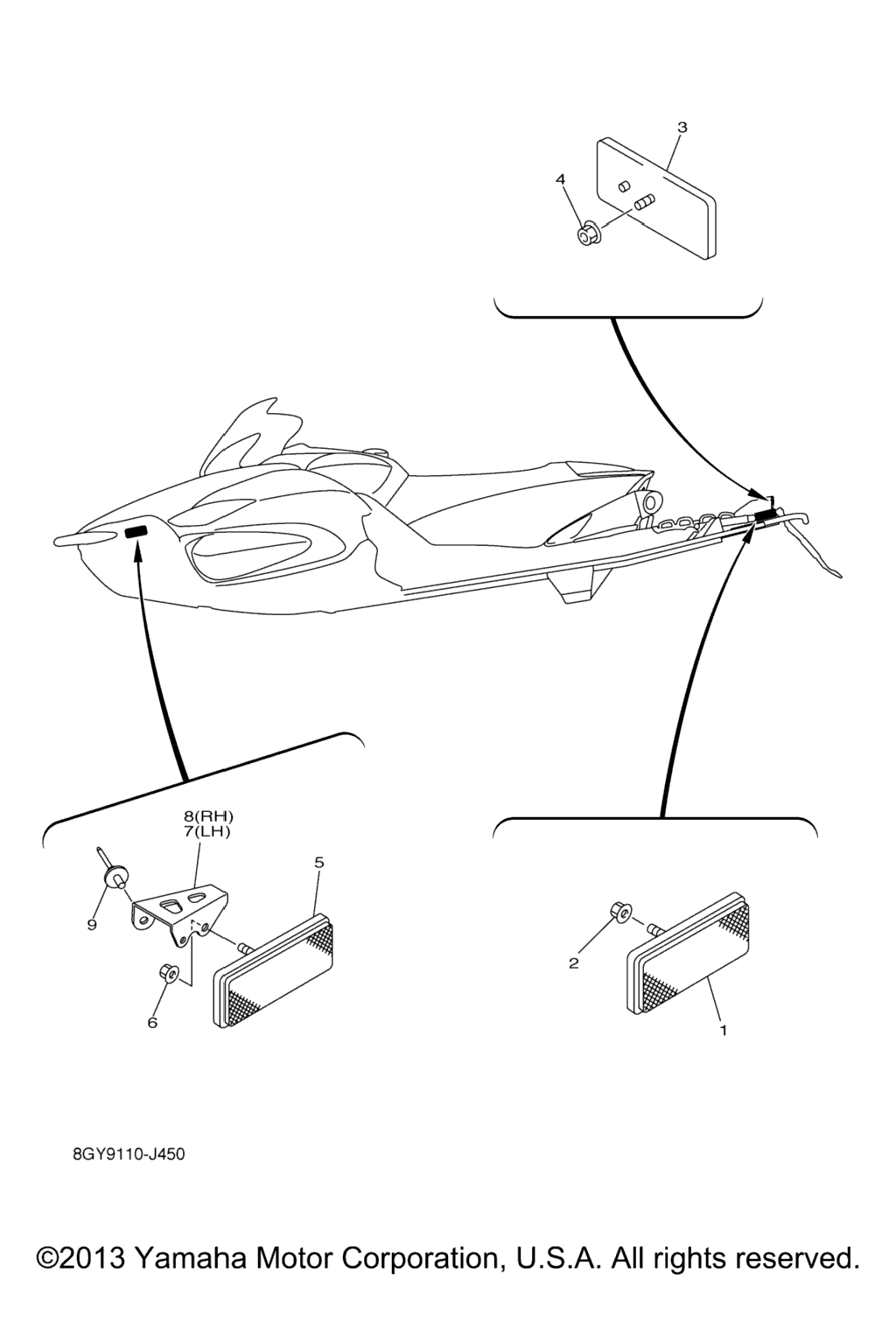 3

4

8(RH)
7(LH)

5

9

6

2

1

8GY9110-J450

©2013 Yamaha Motor Corporation, U.S.A. All rights reserved.