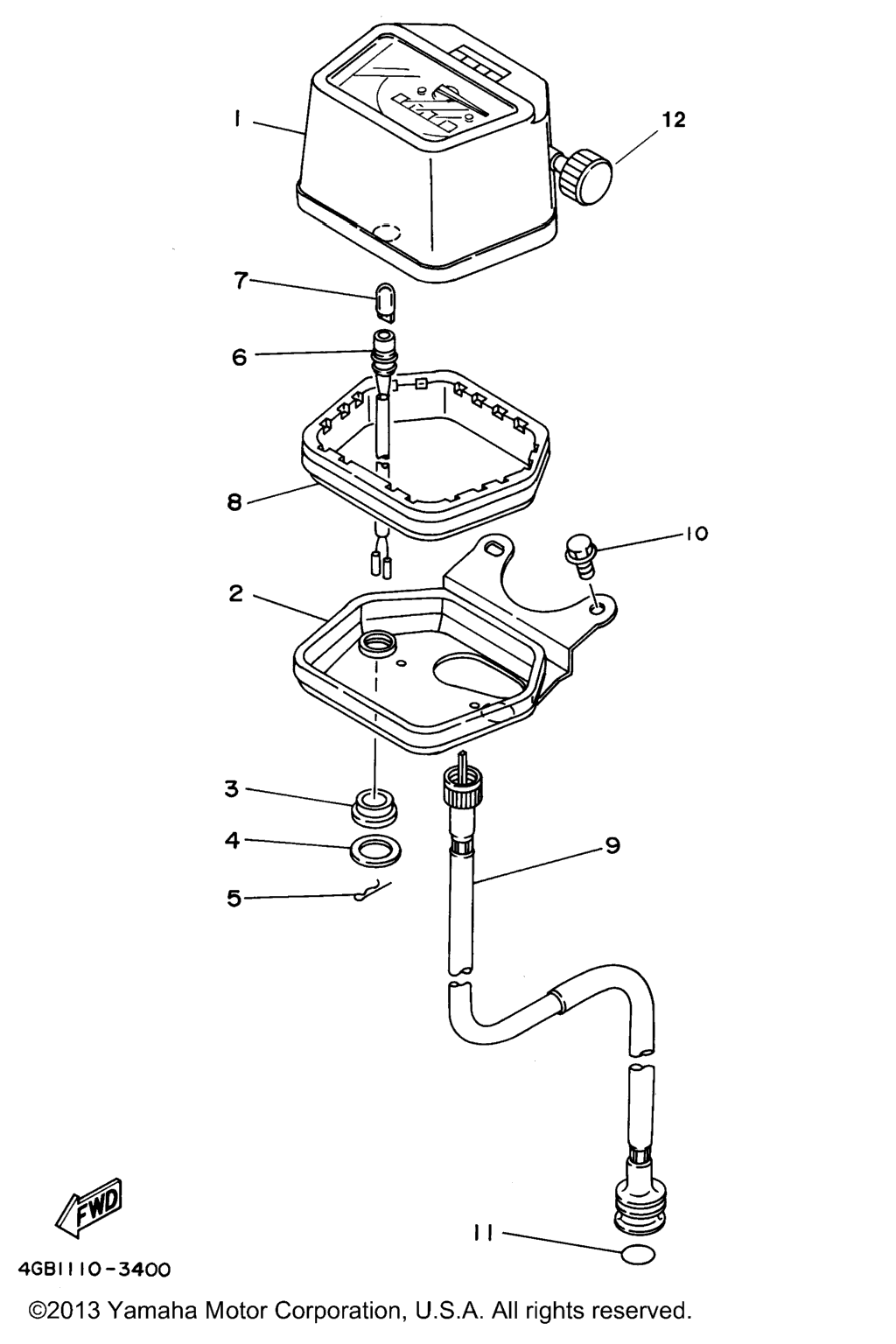 1
12
7
6
8
10
2
3
4
5
9
FWD
11
4GB1110-3400
©2013 Yamaha Motor Corporation, U.S.A. All rights reserved.