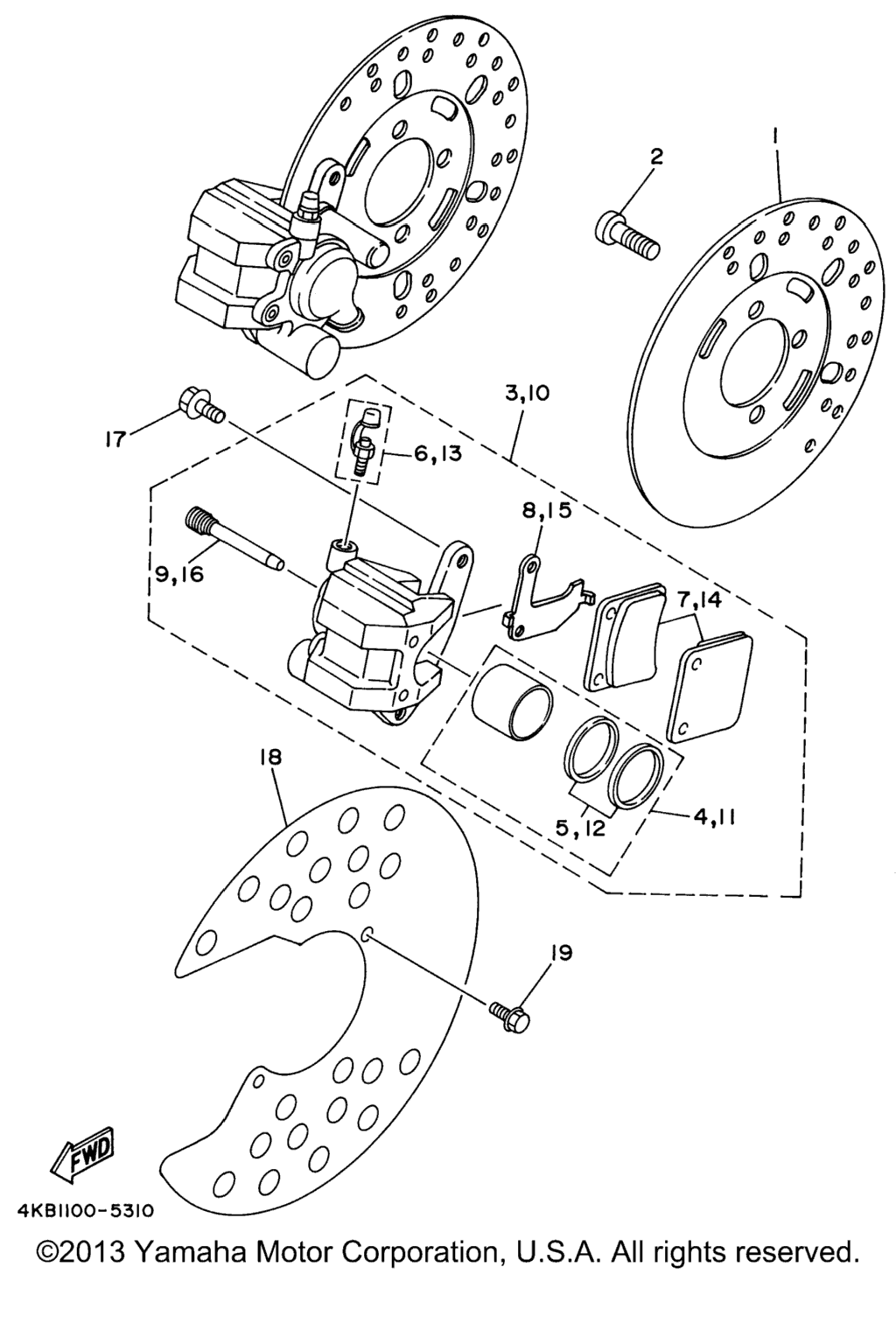 2
1
3,10
17
6,13
8,15
9,16
7,14
18
5,12
4,11
19
FWD
4KB1100-5310
©2013 Yamaha Motor Corporation, U.S.A. All rights reserved.