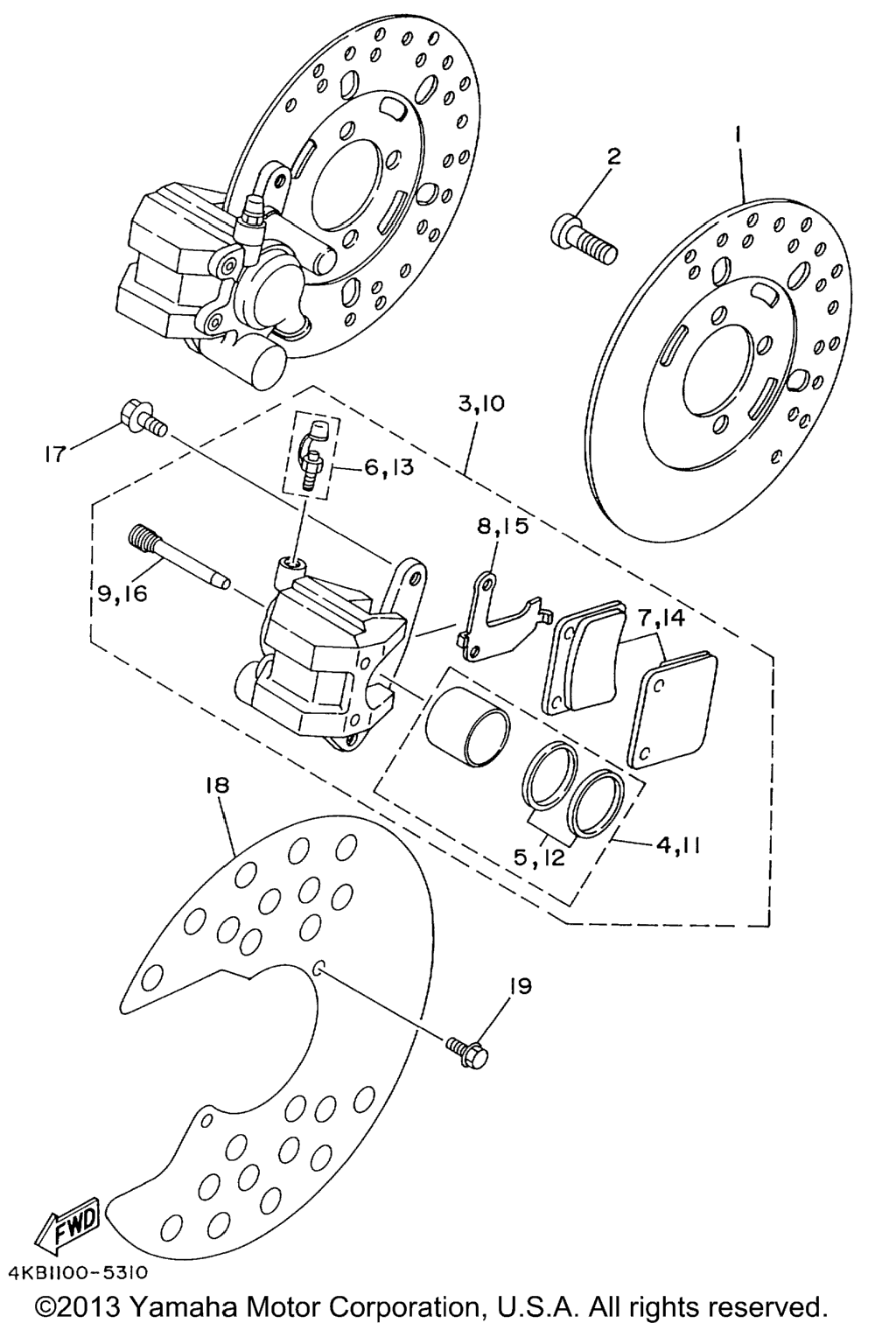 2
1
3,10
17
6,13
8,15
9,16
7,14
18
5,12
4,11
19
FWD
4KB1100-5310
©2013 Yamaha Motor Corporation, U.S.A. All rights reserved.