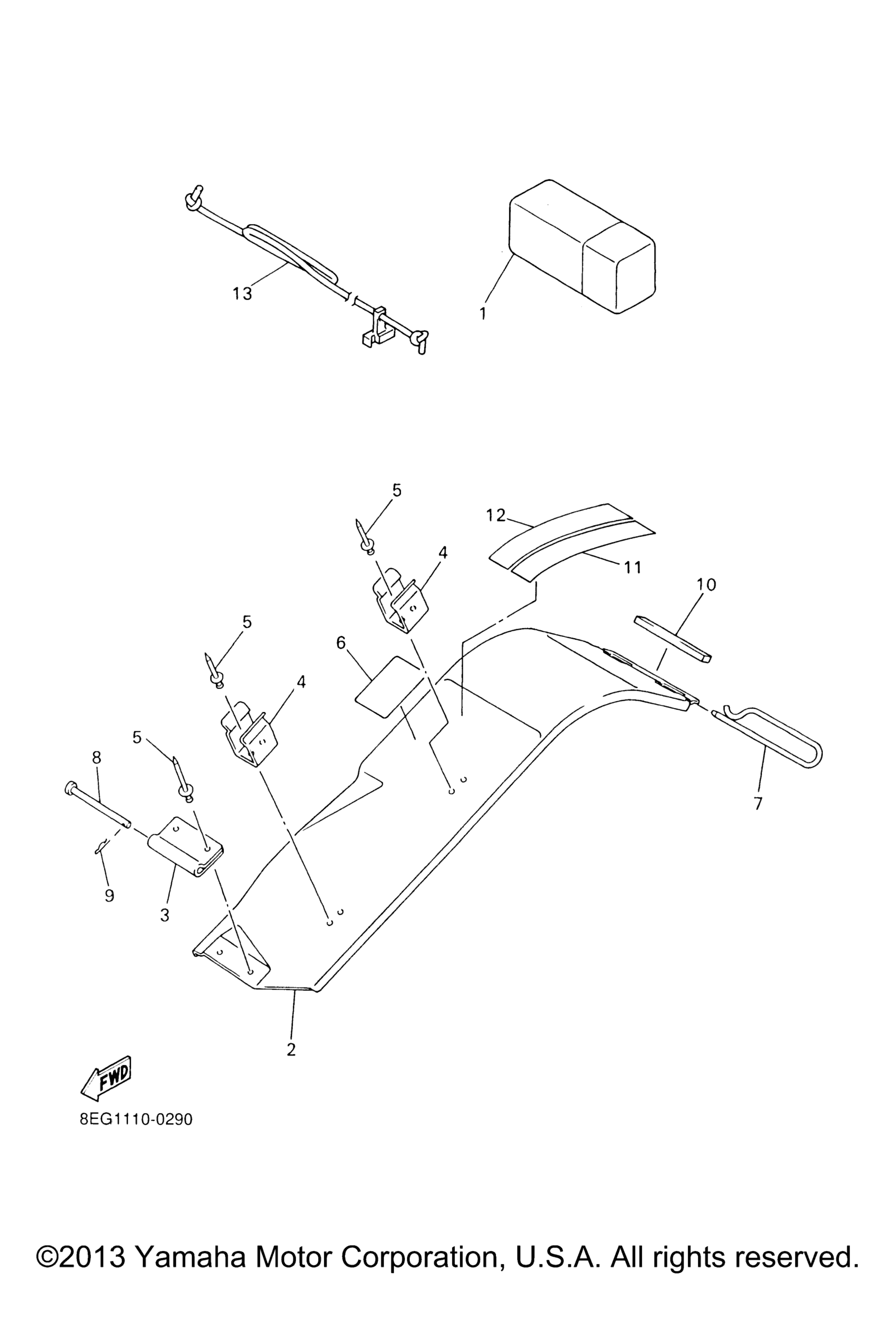 13
1
5
12
4
11
10
5
6
4
5
8
7
9
3
2
FWD
8EG1110-0290
©2013 Yamaha Motor Corporation, U.S.A. All rights reserved.