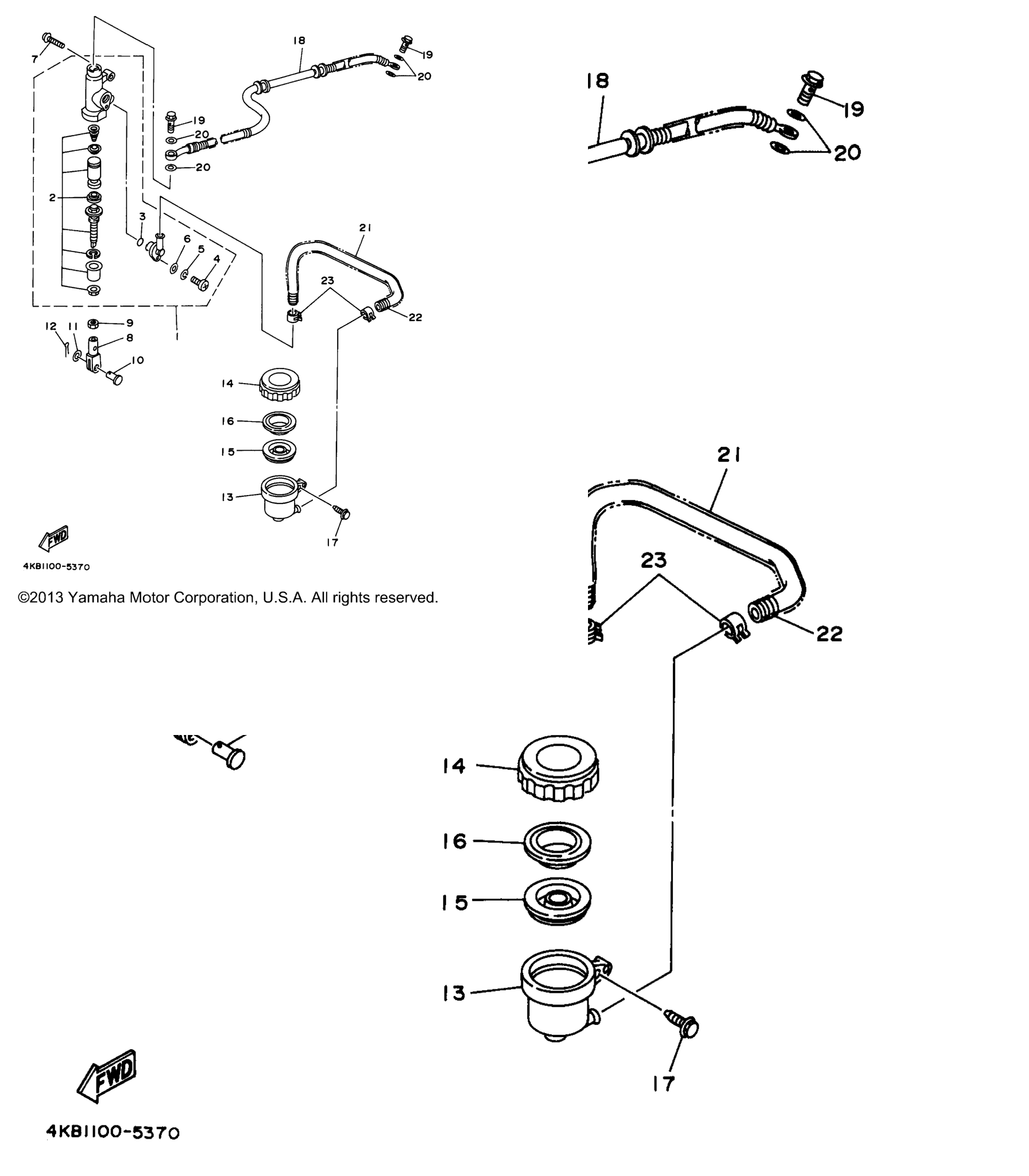 7
18
19
20
19
20
20
2
3
6
5
4
21
23
22
12
11
9
8
10
1
14
16
15
13
17
FWD
4KB1100-5370
©2013 Yamaha Motor Corporation, U.S.A. All rights reserved.

18
19
20

21
23
22
14
16
15
13
17
FWD
4KB1100-5370