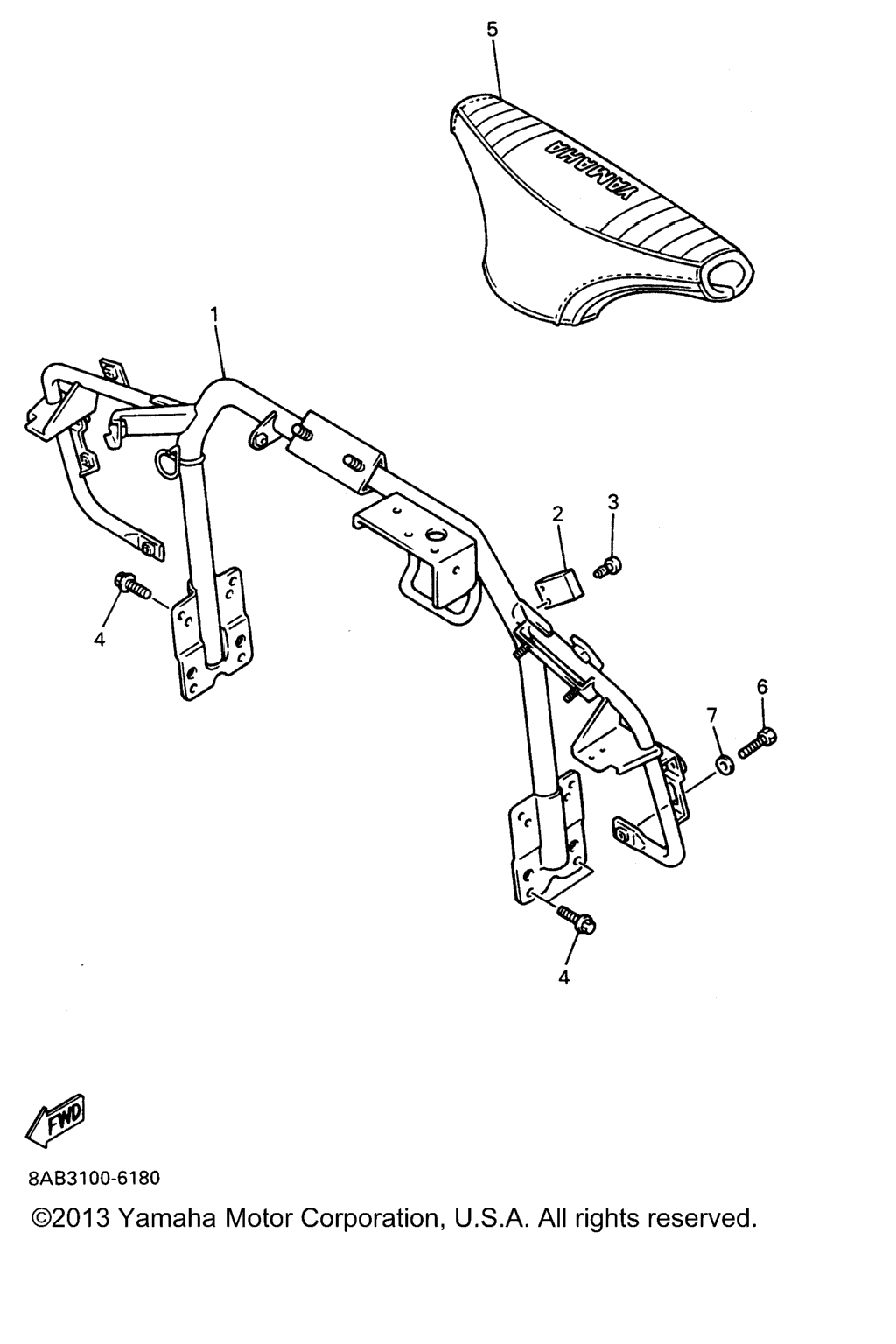 5

YAMAHA

1

2

3

4

6

7

4

FWD

8AB3100-6180

©2013 Yamaha Motor Corporation, U.S.A. All rights reserved.