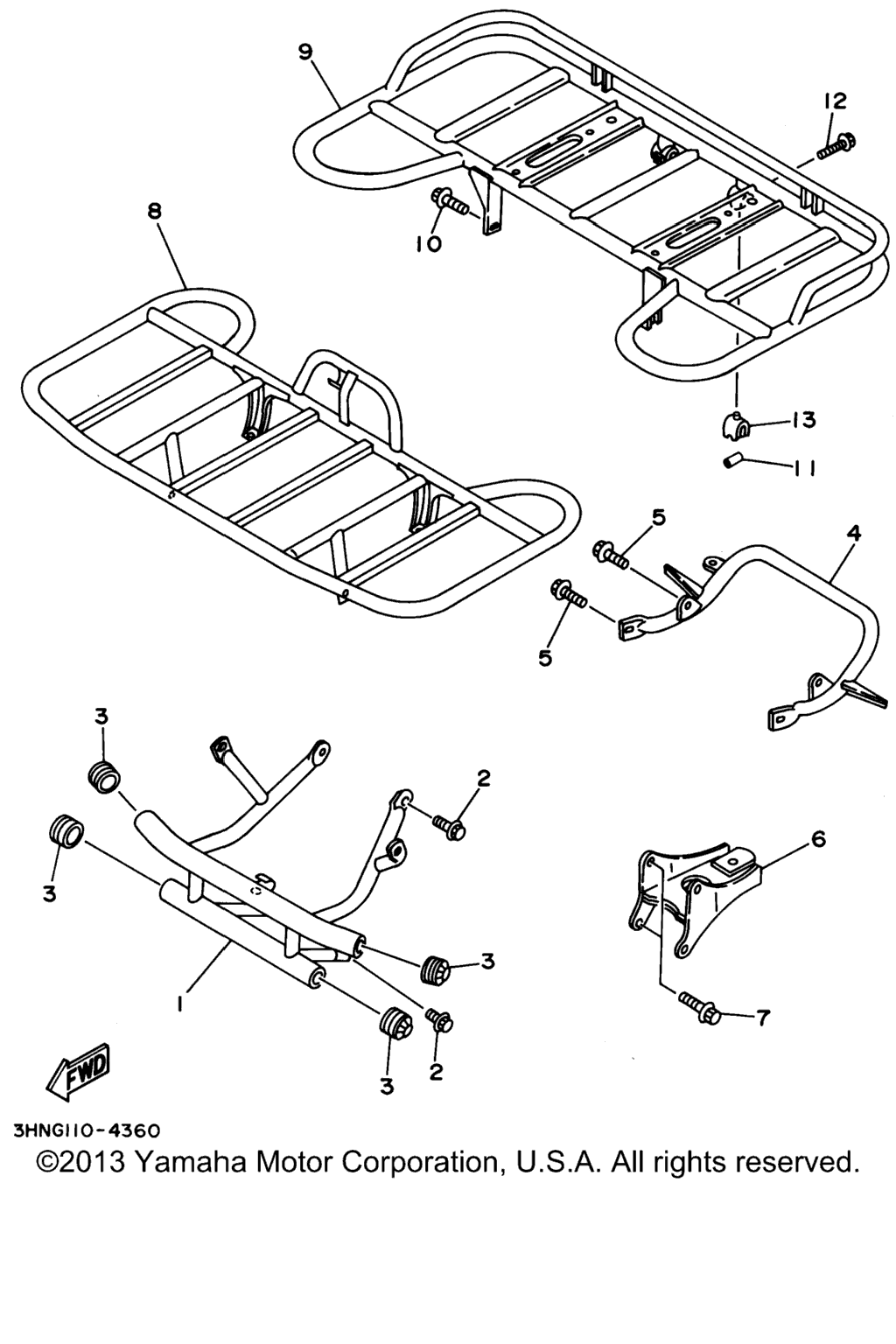 9
12
8
10
13
11
5
4
5
3
2
3
6
3
1
2
7
3
FWD
3HNG110-4360
©2013 Yamaha Motor Corporation, U.S.A. All rights reserved.