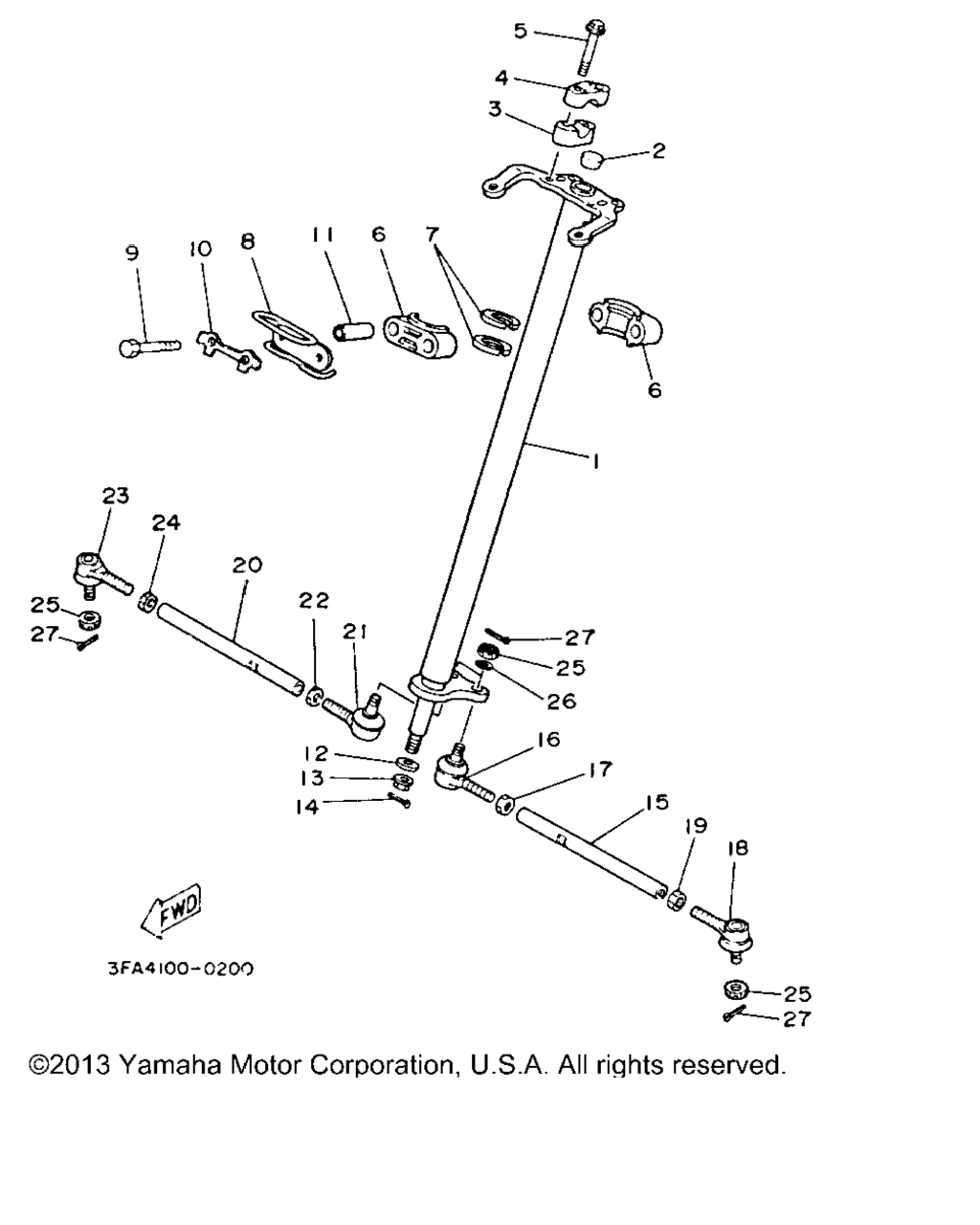 5
4
3
2
9
10
8
11
6
7
6
1
23
24
20
22
21
25
27
27
25
26
12
13
14
16
17
15
19
18
FWD
3FA4100-0200
25
27

©2013 Yamaha Motor Corporation, U.S.A. All rights reserved.