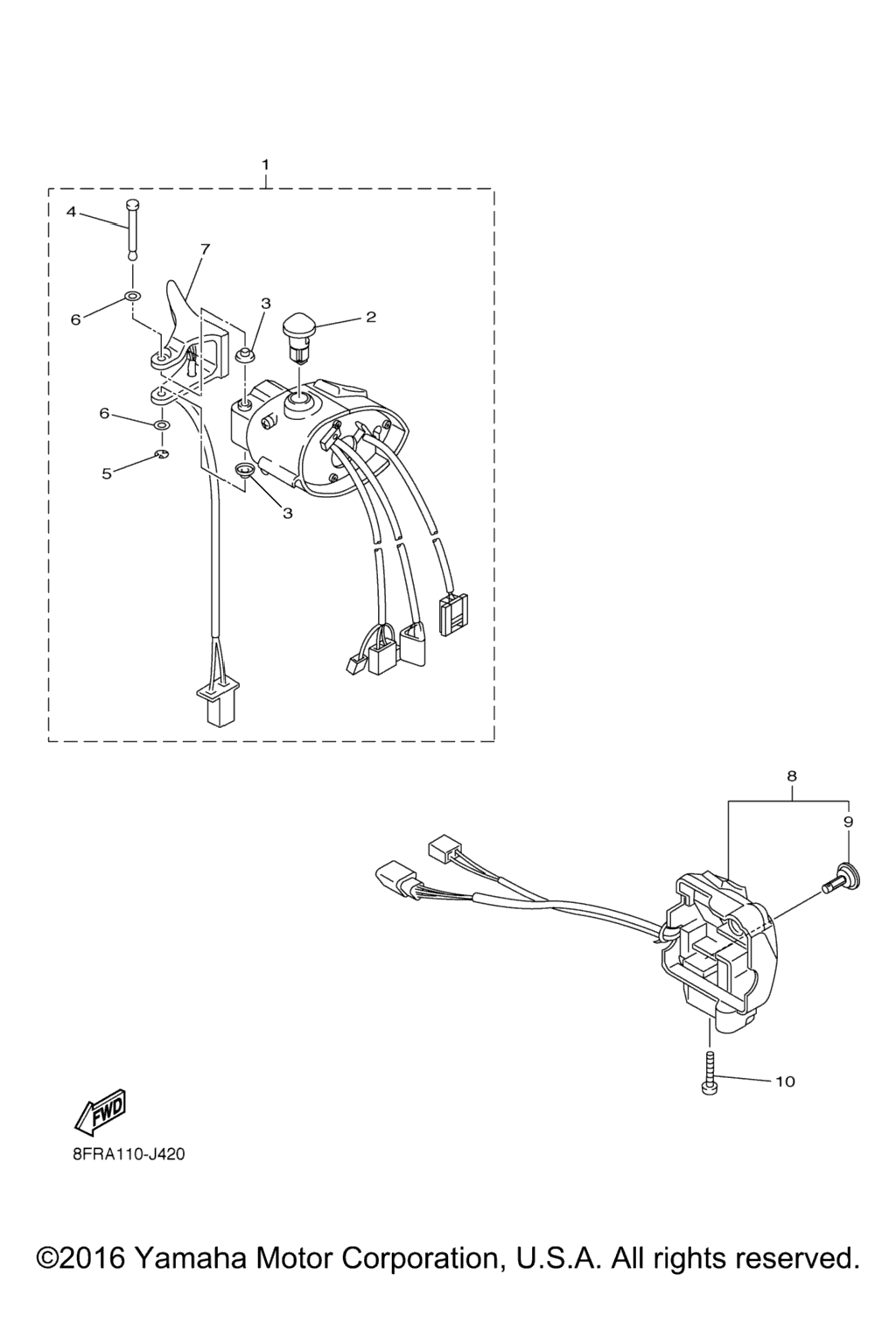 1
4
7
6
3
2
6
5
3
8
9
10
FWD
8FRA110-J420
©2016 Yamaha Motor Corporation, U.S.A. All rights reserved.