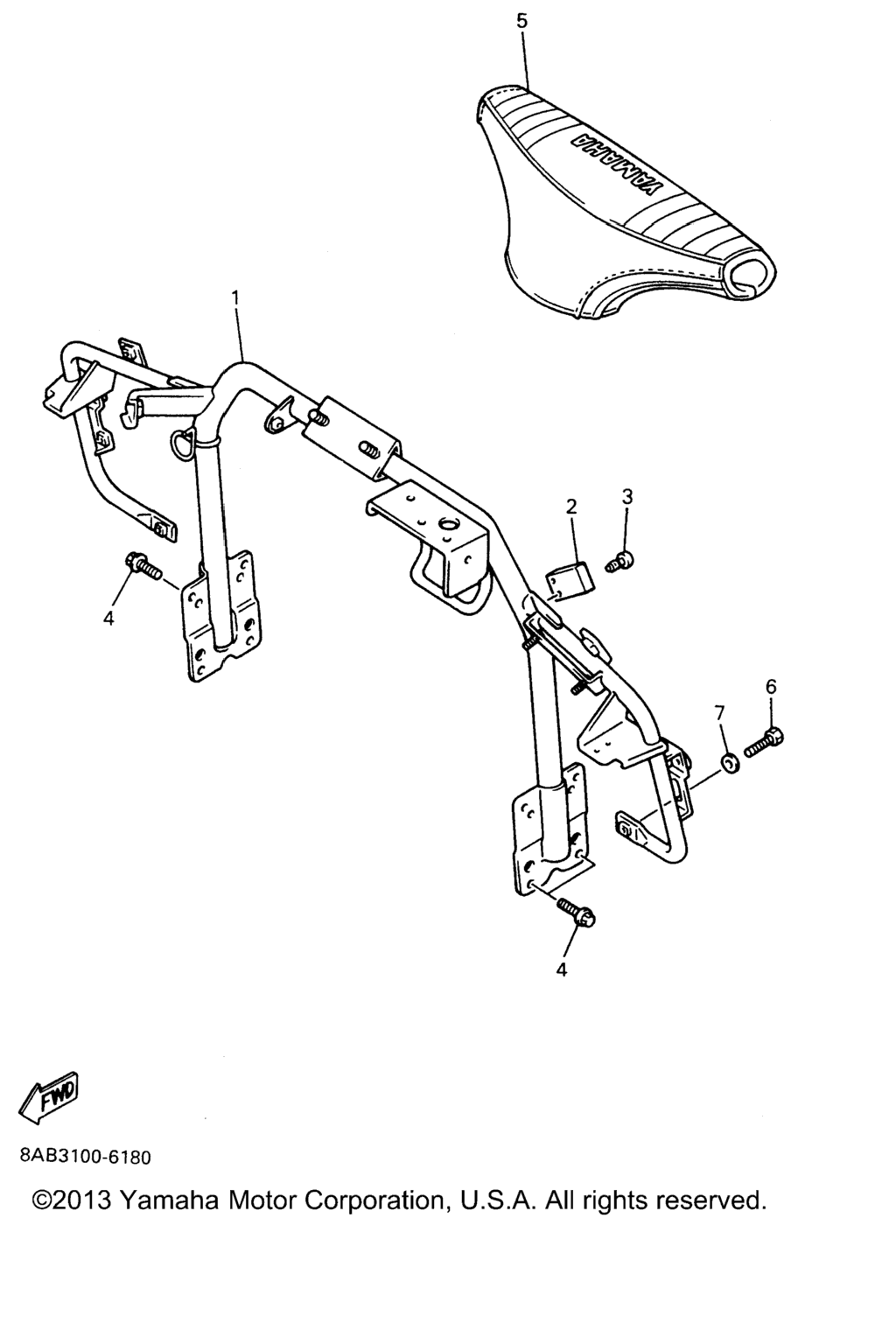 5

YAMAHA

1

2

3

4

6

7

4

FWD

8AB3100-6180

©2013 Yamaha Motor Corporation, U.S.A. All rights reserved.