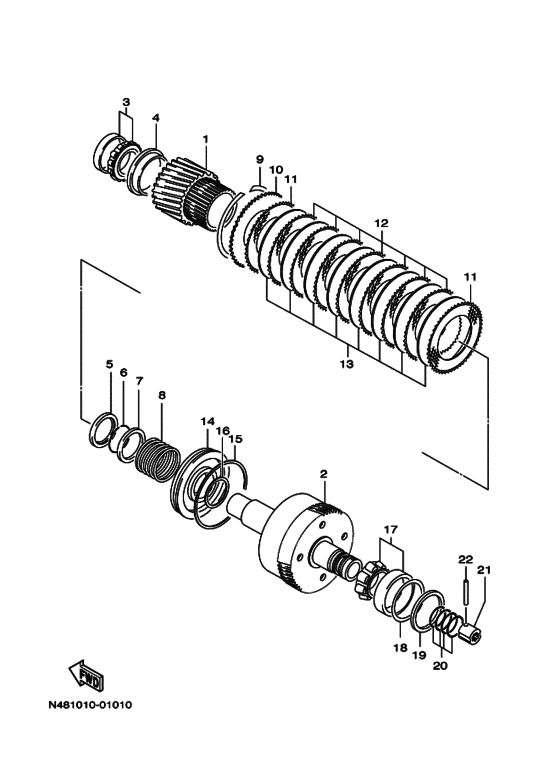 3
4
1
9
10
11
12
11
13
5
6
7
8
14
16
15
2
17
22
21
18
19
20
FWD
N481010-01010