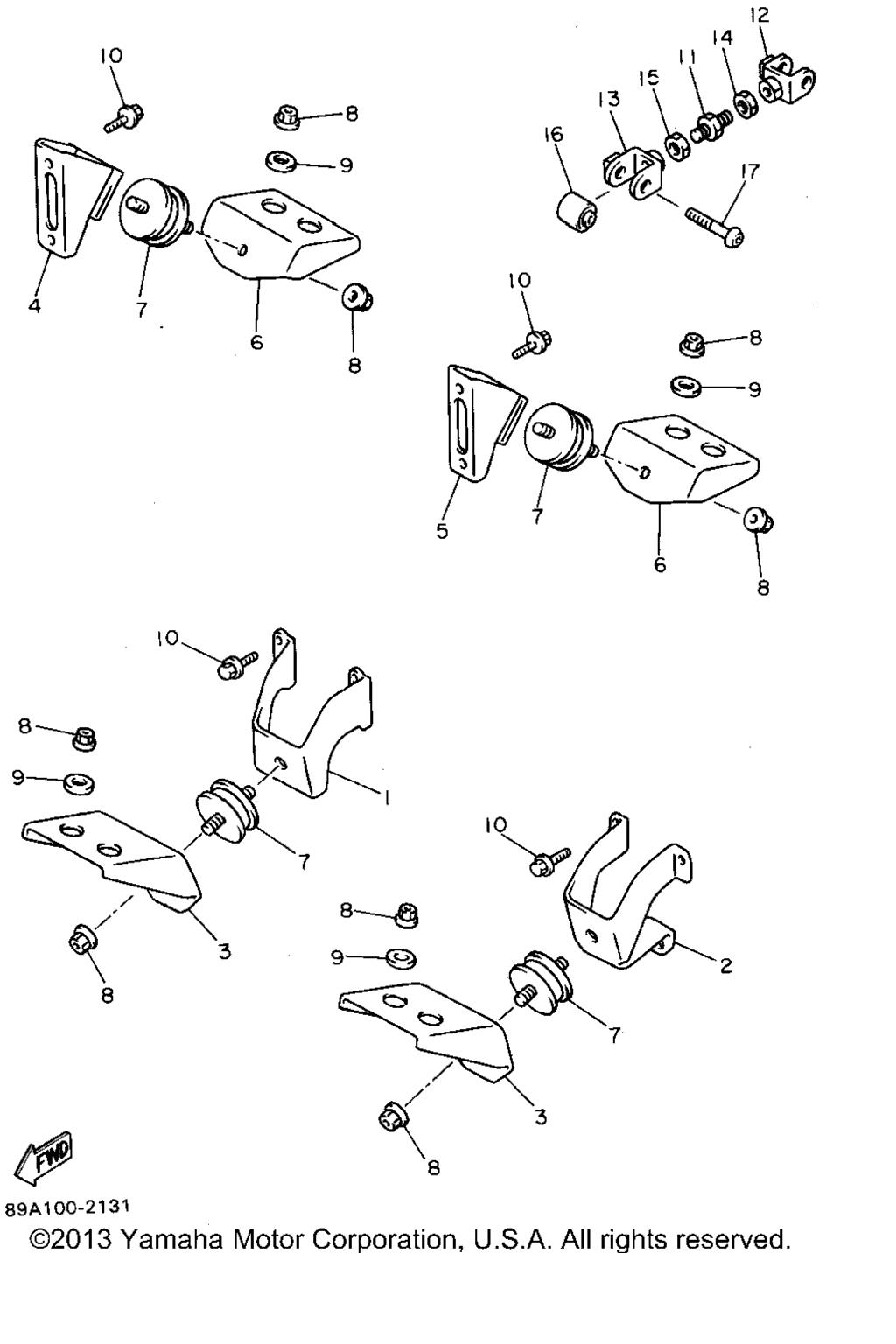 10
8
9
4
7
6
8
12
14
11
15
13
16
17
10
8
9
5
7
6
8
10
8
9
1
7
3
8
10
8
9
2
7
3
8
FWD
89A100-2131
©2013 Yamaha Motor Corporation, U.S.A. All rights reserved.