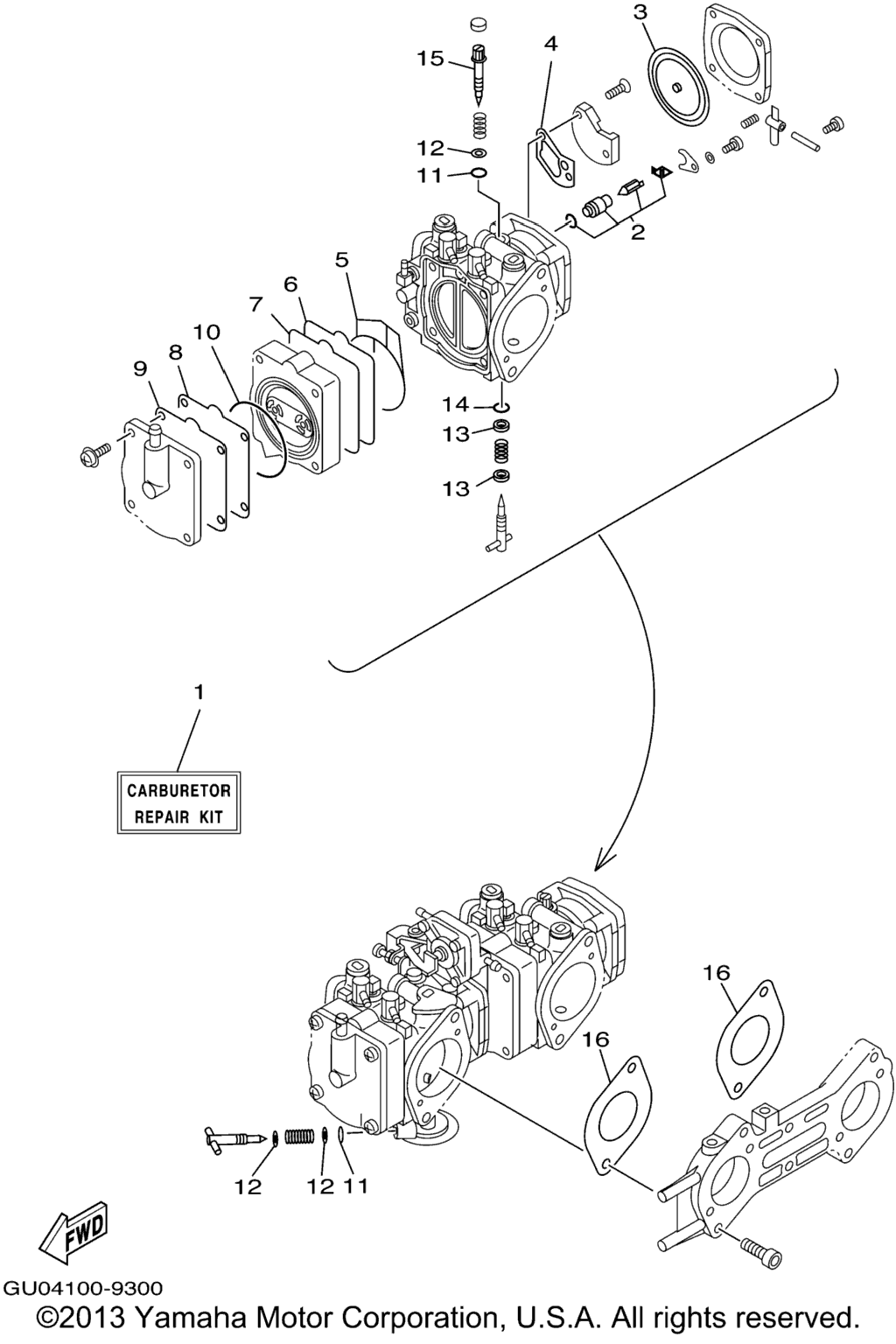 3
4
15
12
11
2
5
6
7
10
8
9
14
13
13
1
CARBURETOR REPAIR KIT
16
16
12
12 11
FWD
GU04100-9300
©2013 Yamaha Motor Corporation, U.S.A. All rights reserved.