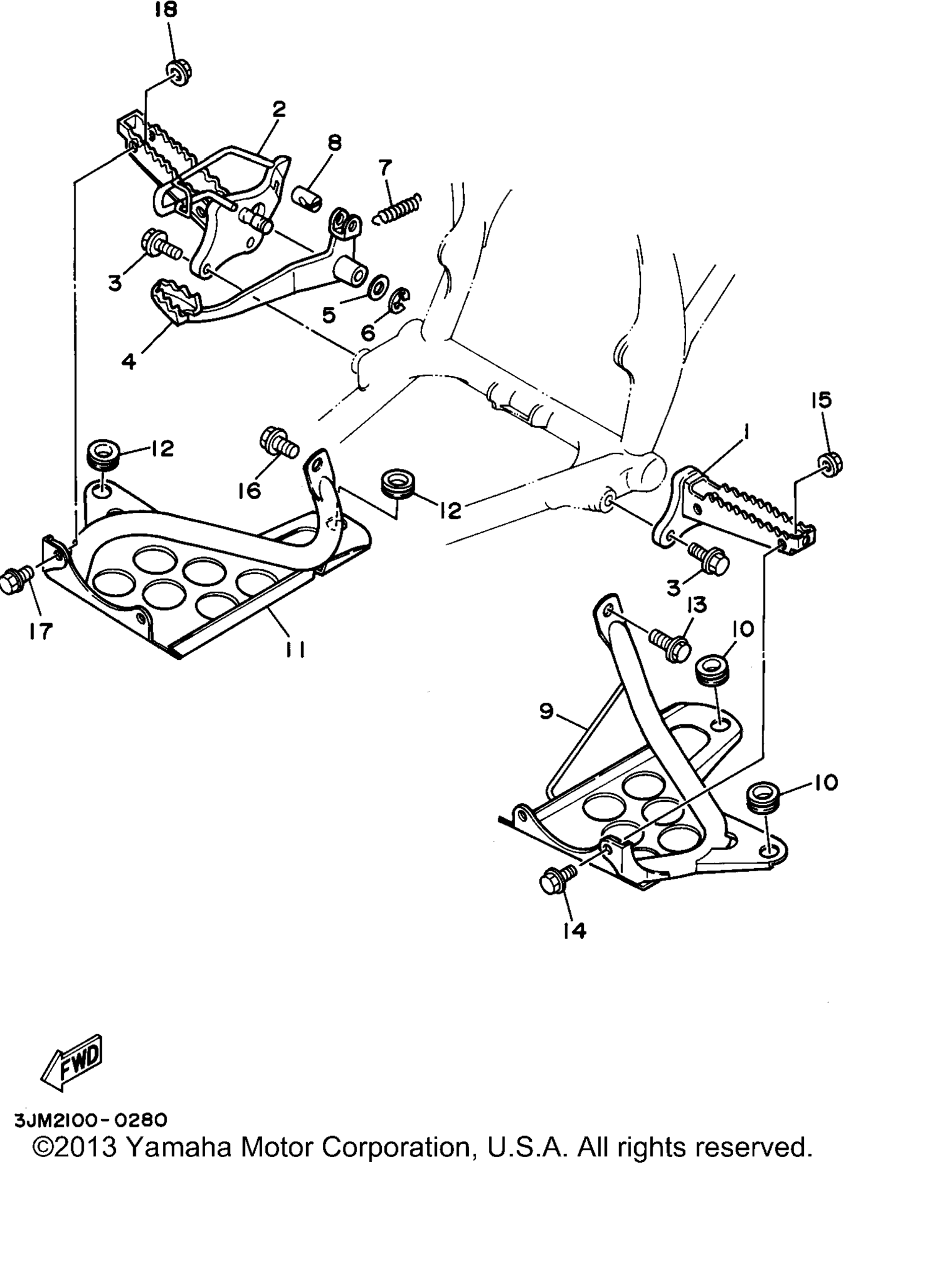 18
2
8
7
3
5
6
4
15
1
12
16
12
3
17
11
13
10
9
10
14
FWD
3JM2100-0280
©2013 Yamaha Motor Corporation, U.S.A. All rights reserved.