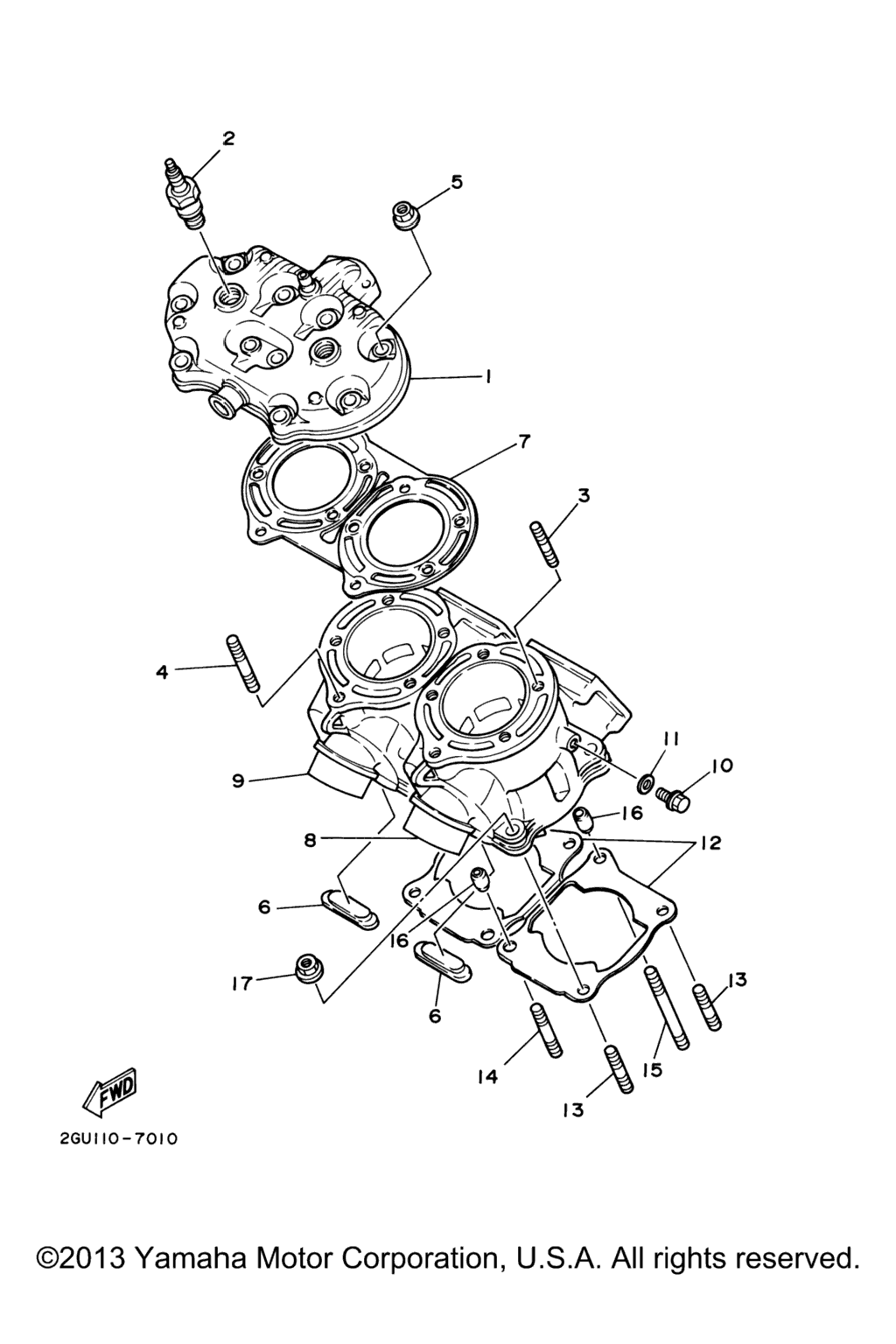 2
5
1
7
3
4
11
10
9
16
8
12
6
16
17
6
13
14
15
13
FWD
2GU110-7010

©2013 Yamaha Motor Corporation, U.S.A. All rights reserved.