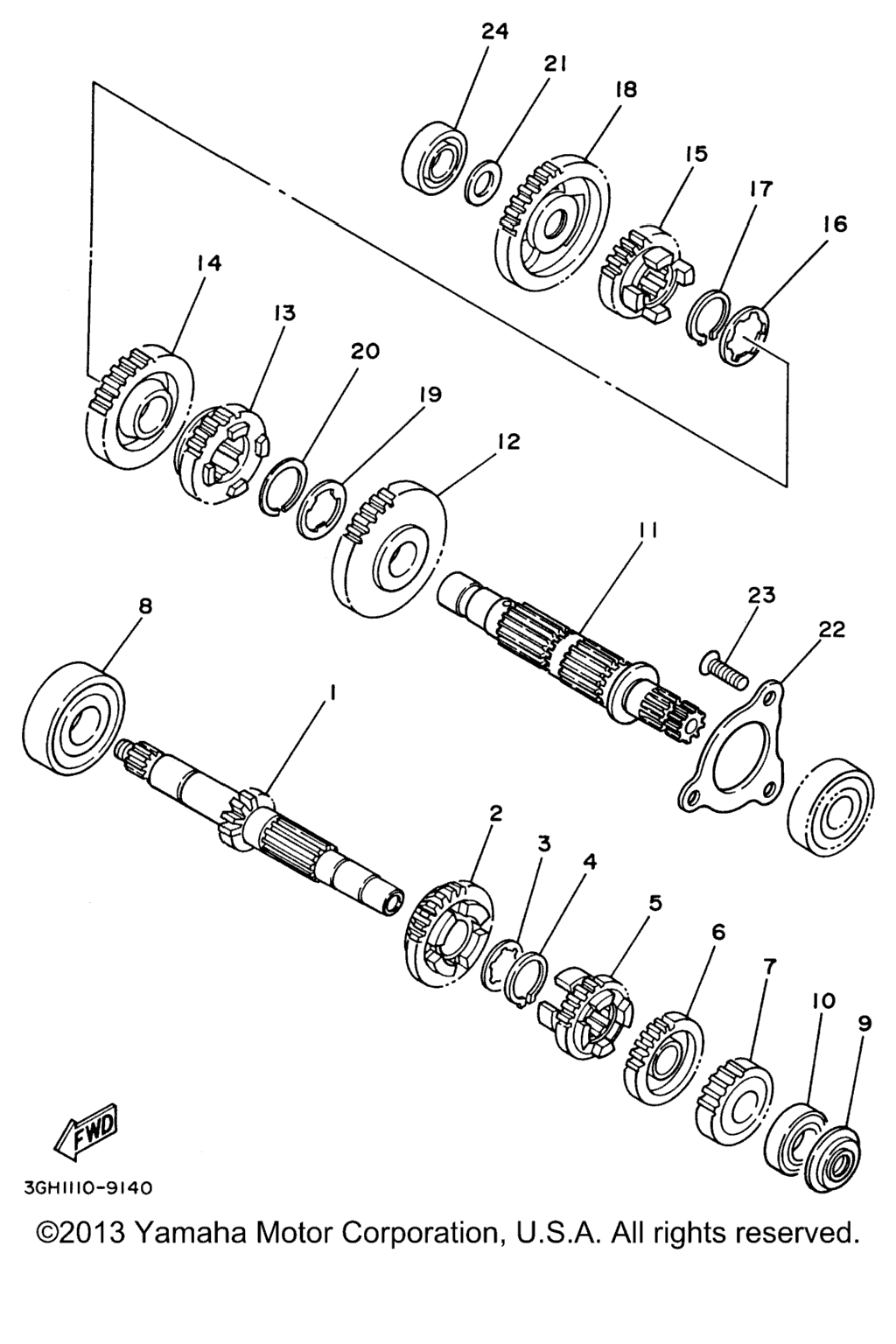 24
21
18
15
17
16
14
13
20
19
12
11
23
22
8
1
2
3
4
5
6
7
10
9
FWD
3GH1110-9140
©2013 Yamaha Motor Corporation, U.S.A. All rights reserved.