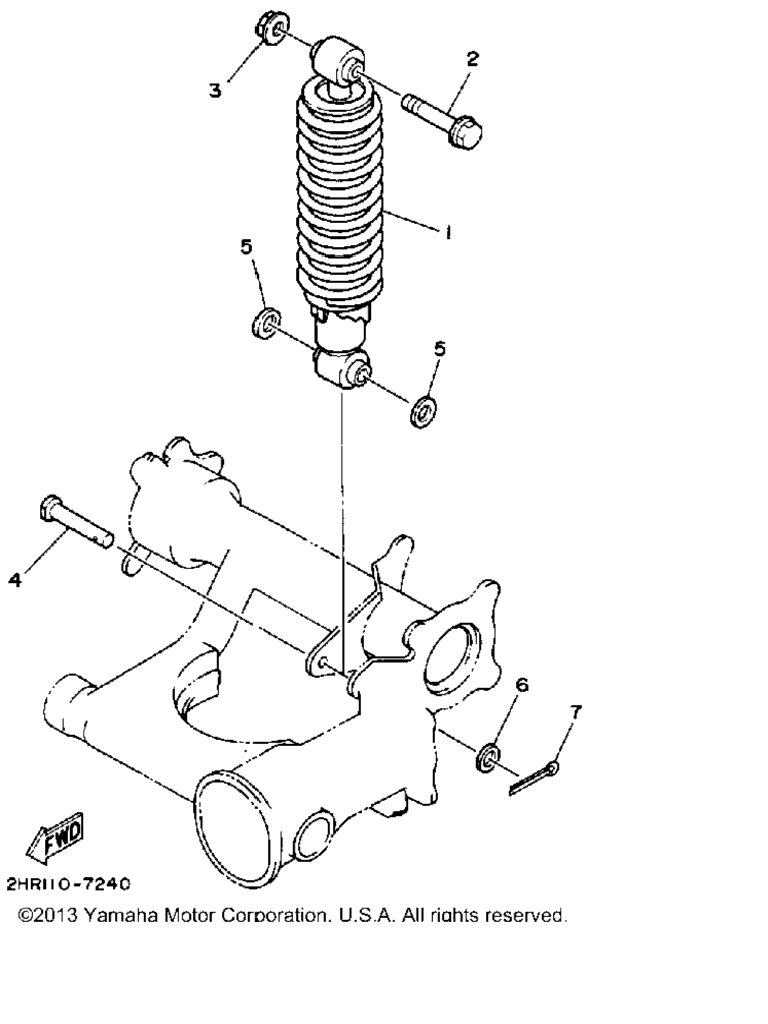 3
2
1
5
5
4
6
7
FWD
2HR110-7240
©2013 Yamaha Motor Corporation, U.S.A. All rights reserved.