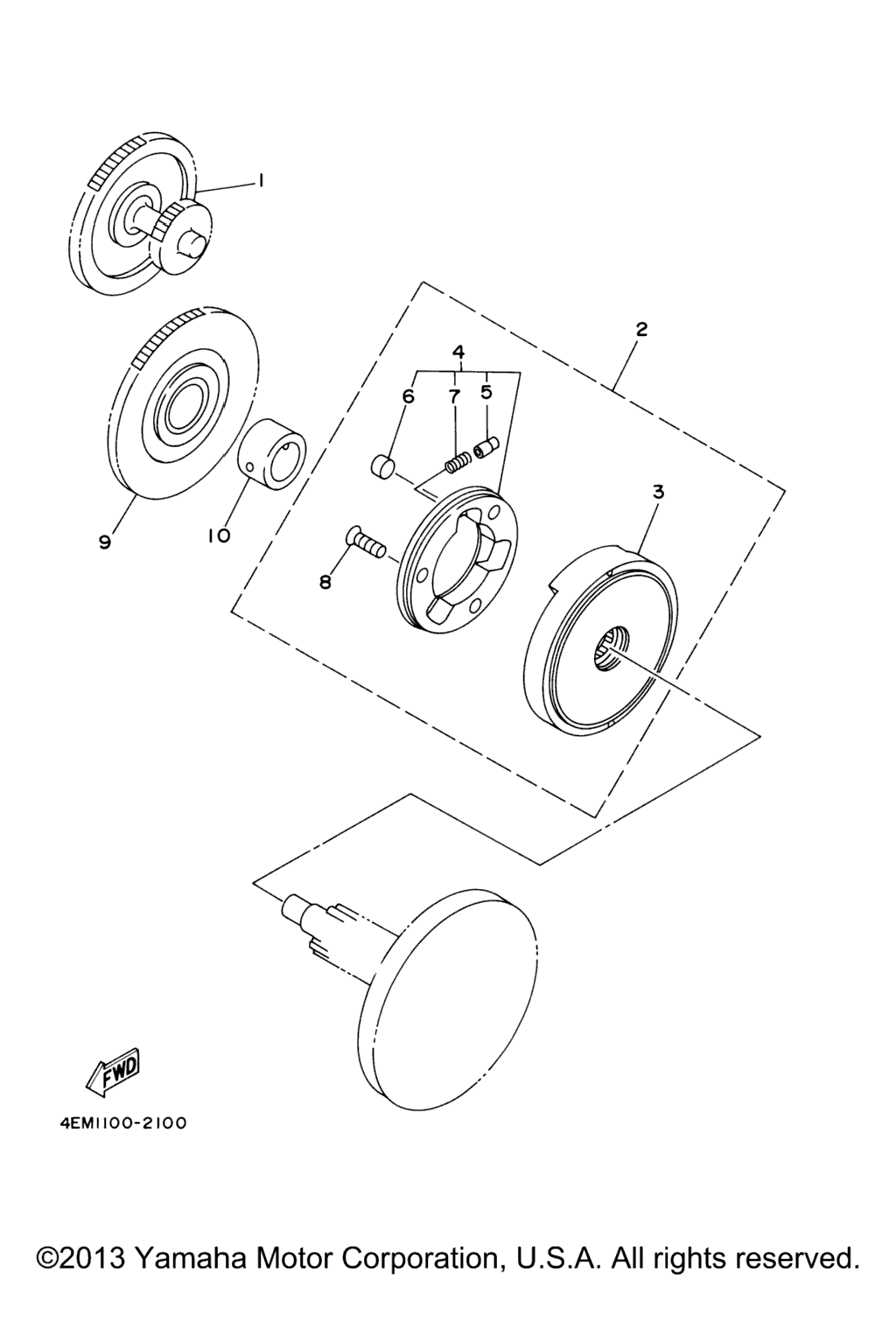 1
2
4
6
7
5
3
9
10
8
FWD
4EM1100-2100
©2013 Yamaha Motor Corporation, U.S.A. All rights reserved.