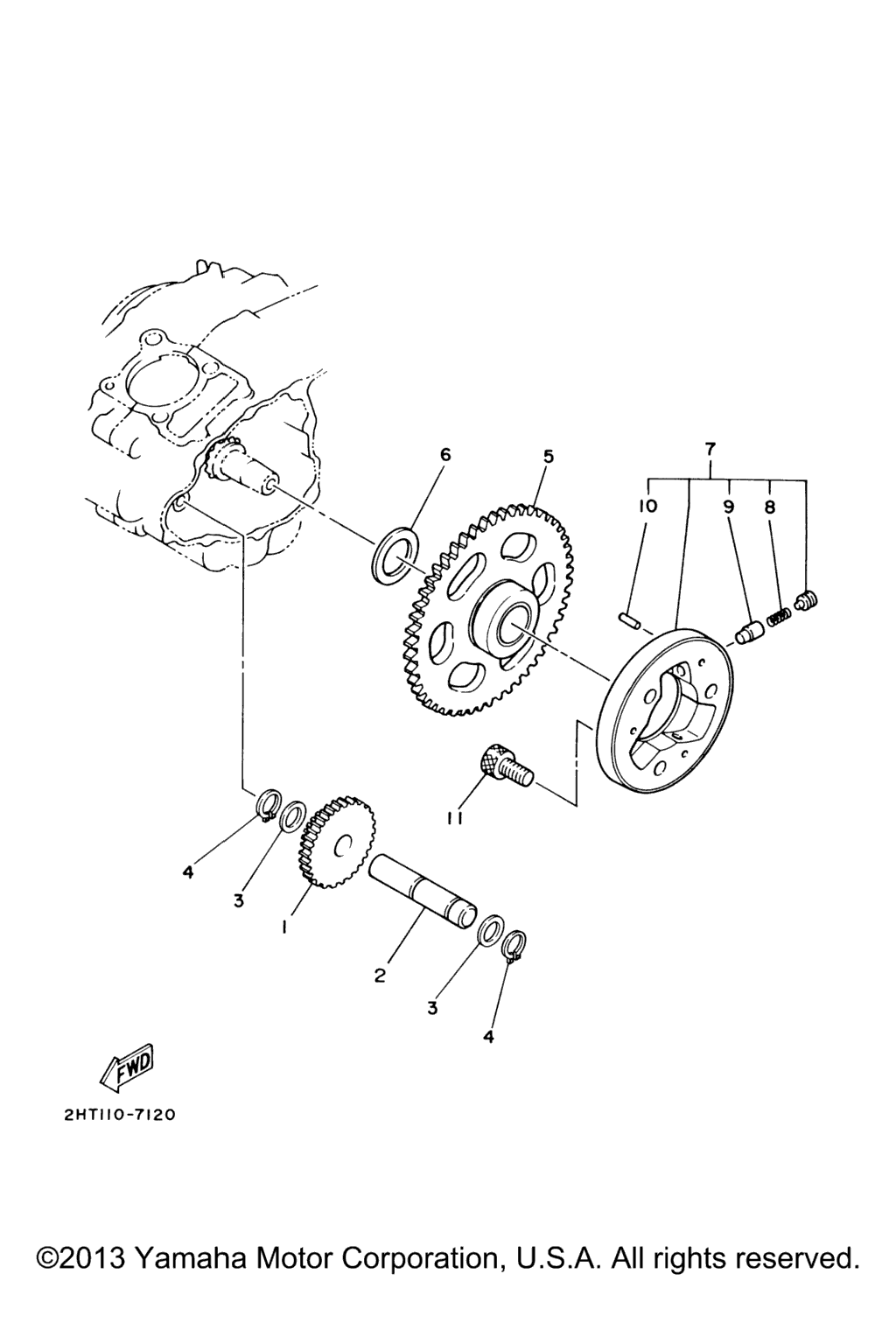 6
5
7
10
9
8
11
4
3
1
2
3
4
FWD
2HT110-7120

©2013 Yamaha Motor Corporation, U.S.A. All rights reserved.