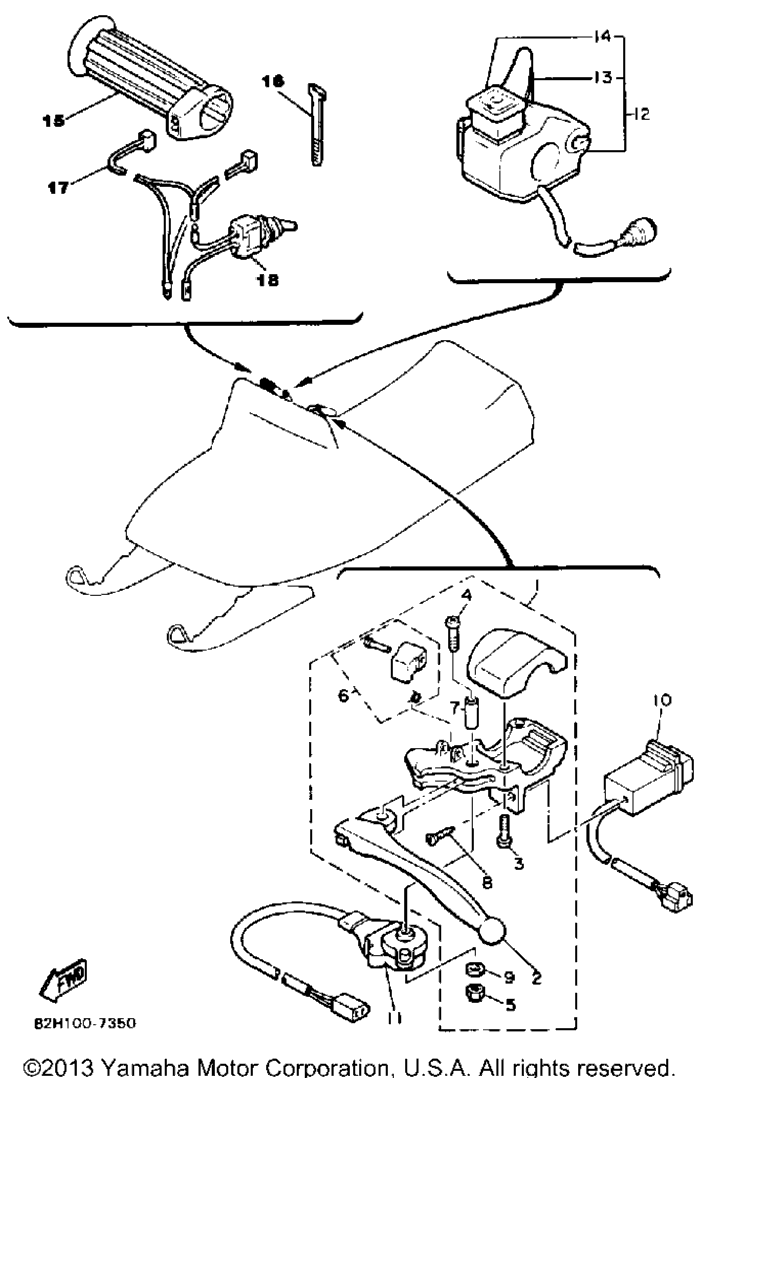 15
16
17
18
14
13
12
1
4
6
7
10
8
3
2
9
5
11
FWD
82H100-7350

©2013 Yamaha Motor Corporation, U.S.A. All rights reserved.