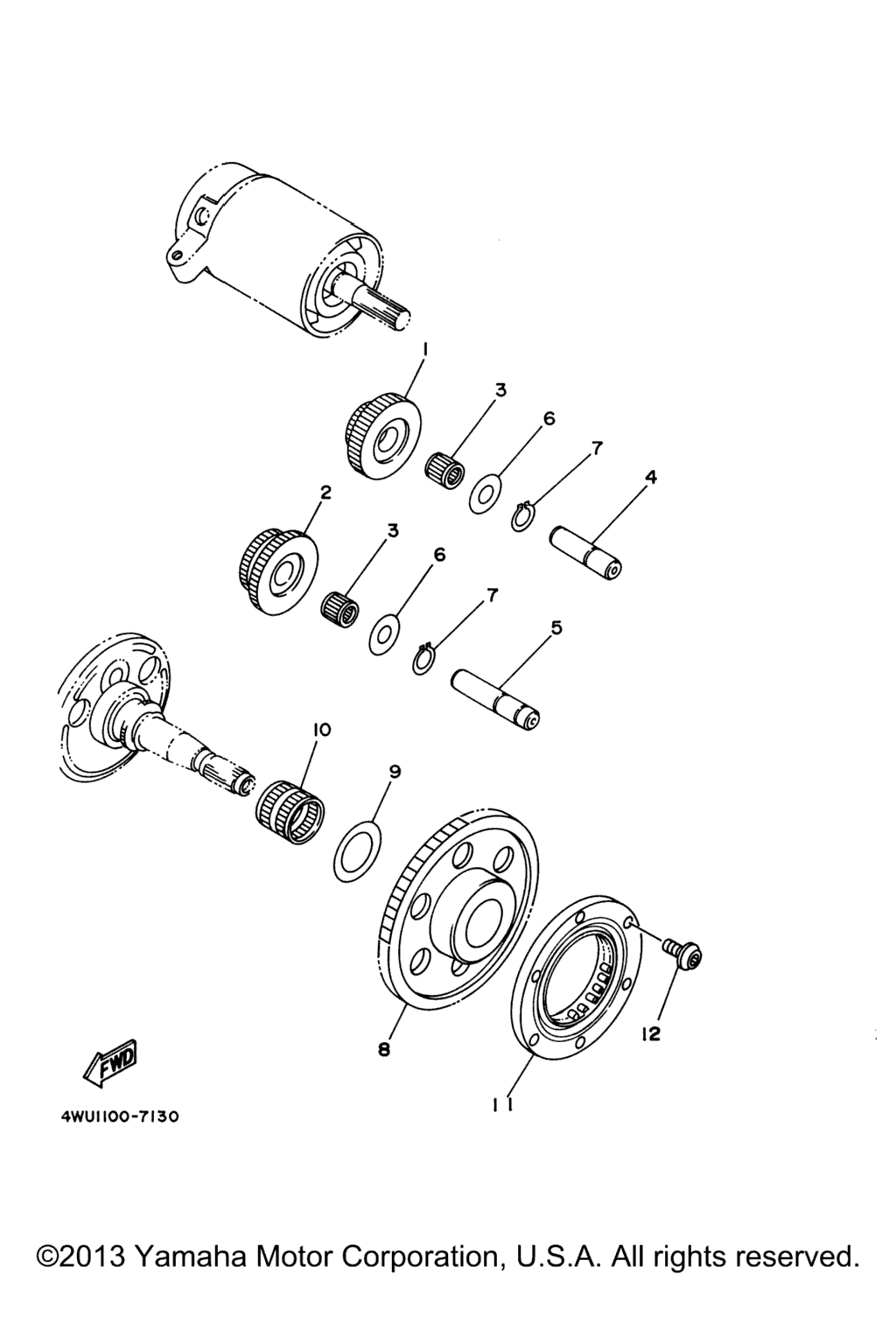 1

3

6

7

4

2

3

6

7

5

10

9

8

12

11

FWD

4WU1100-7130

©2013 Yamaha Motor Corporation, U.S.A. All rights reserved.