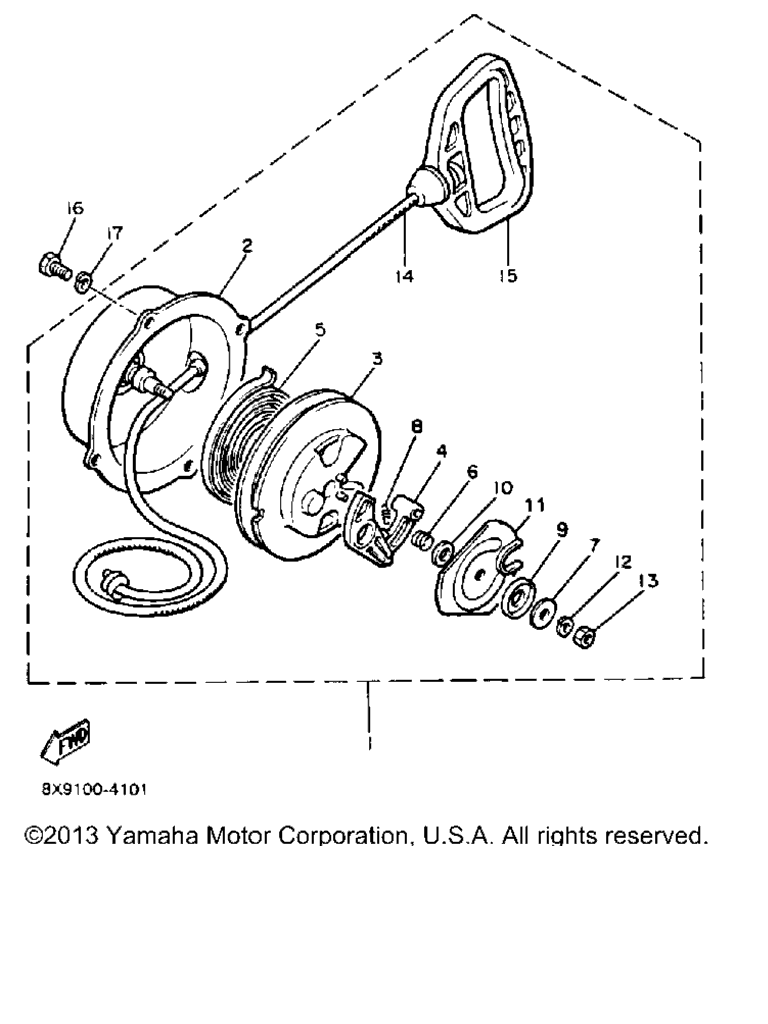 16
17
2
14
15
5
3
8
4
6
10
11
9
7
12
13
1
FWD
8X9100-4101
©2013 Yamaha Motor Corporation, U.S.A. All rights reserved.