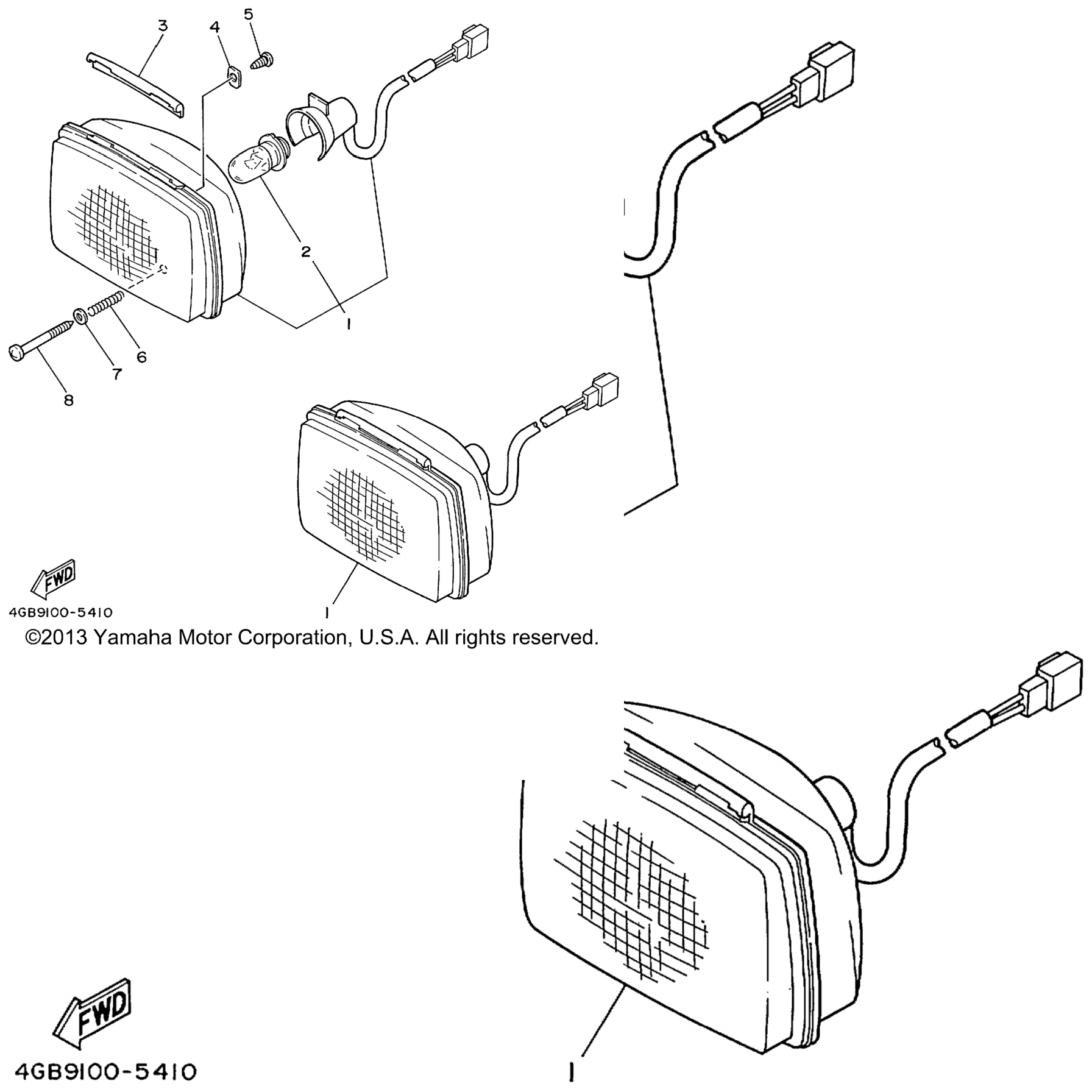 3
4
5
2
1
6
7
8
1
FWD
4GB9100-5410
©2013 Yamaha Motor Corporation, U.S.A. All rights reserved.
FWD
4GB9100-5410
1