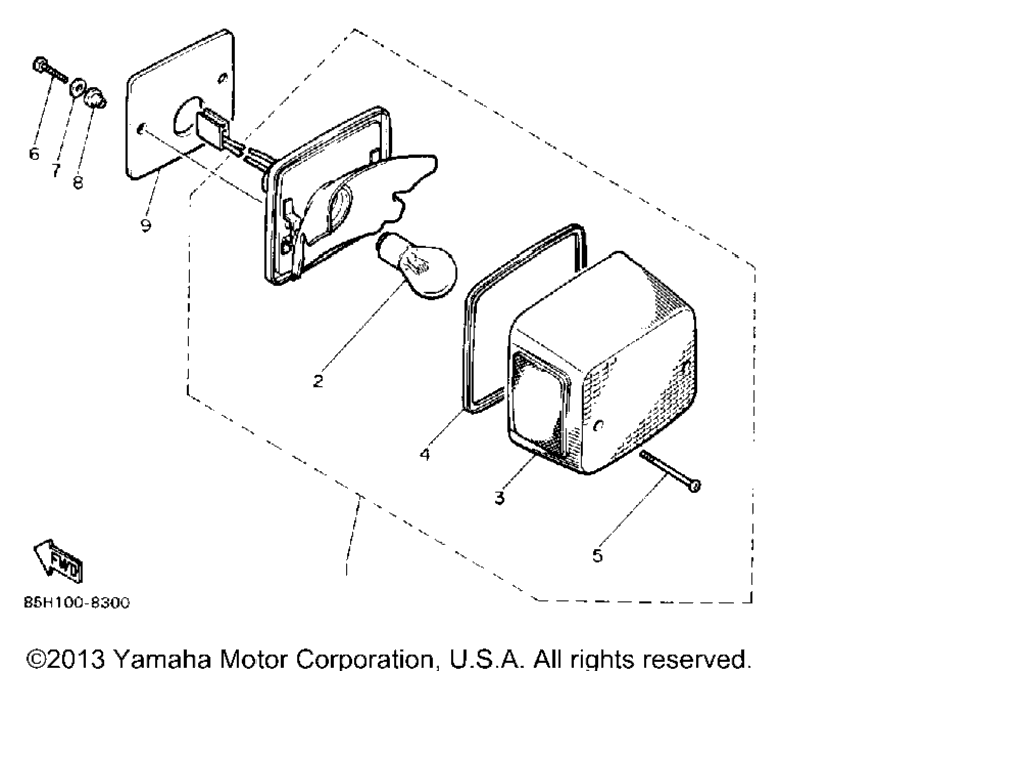 6
7
8
9
2
4
3
5
FWD
85H100-8300

©2013 Yamaha Motor Corporation, U.S.A. All rights reserved.