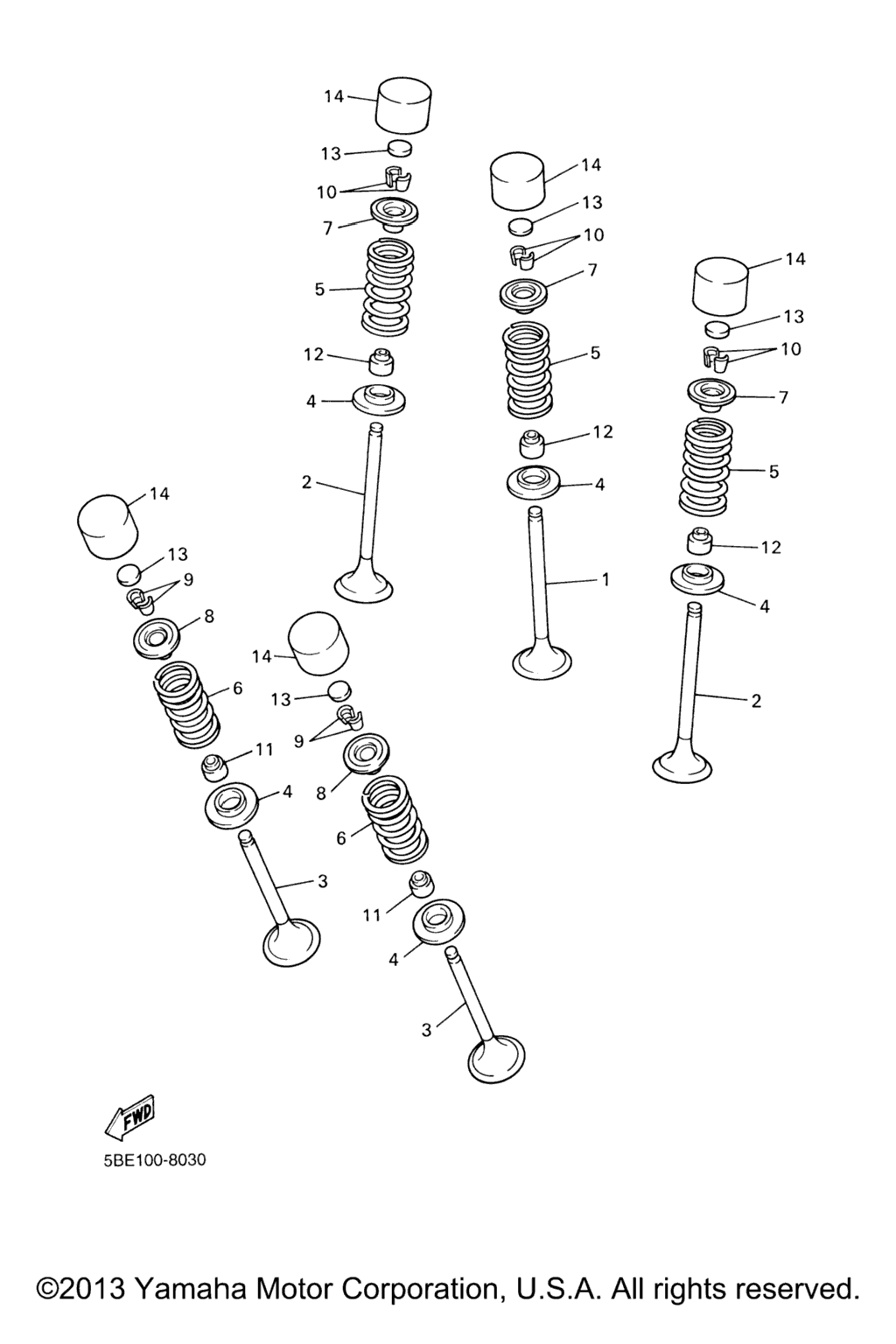 14
13
10
7
5
12
4
2

14
13
10
7
5
12
4
1

14
13
10
7
5
12
4
2

14
13
9
8
6
11
4
3

14
13
9
8
6
11
4
3

FWD

5BE100-8030

©2013 Yamaha Motor Corporation, U.S.A. All rights reserved.