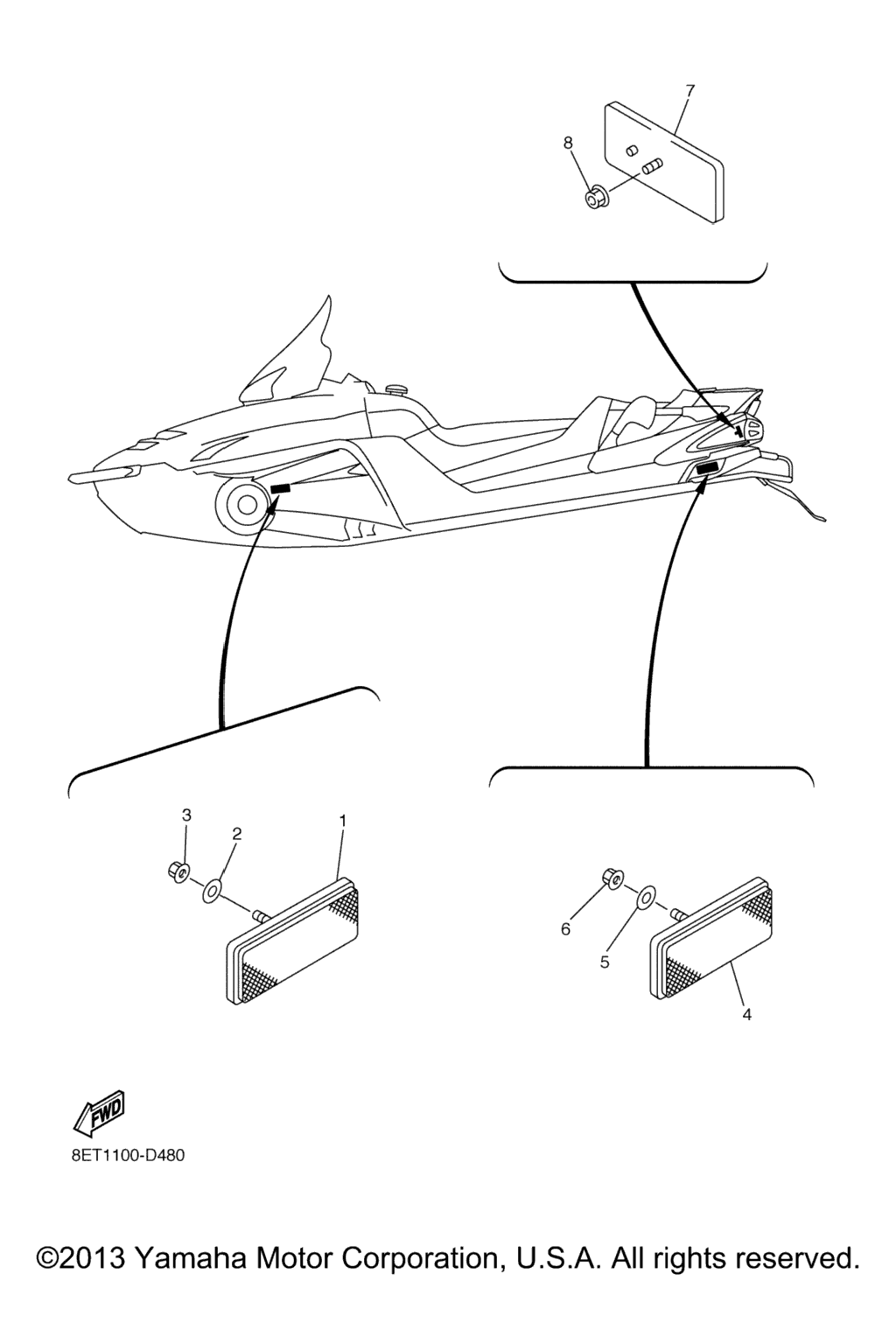 7

8

3

2

1

6

5

4

FWD

8ET1100-D480

©2013 Yamaha Motor Corporation, U.S.A. All rights reserved.