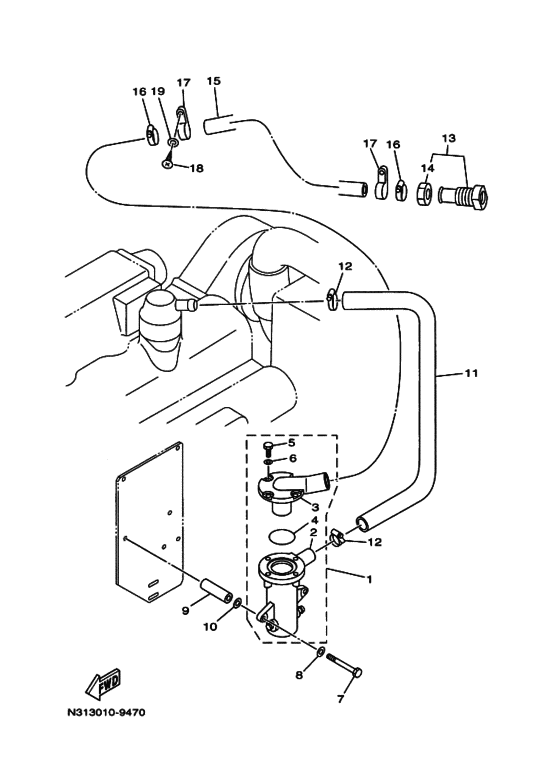 16 19 17 15
18
17 16 13
14
12
11
5
6
3
4
2
12
1
9
10
8
7
FWD
N313010-9470