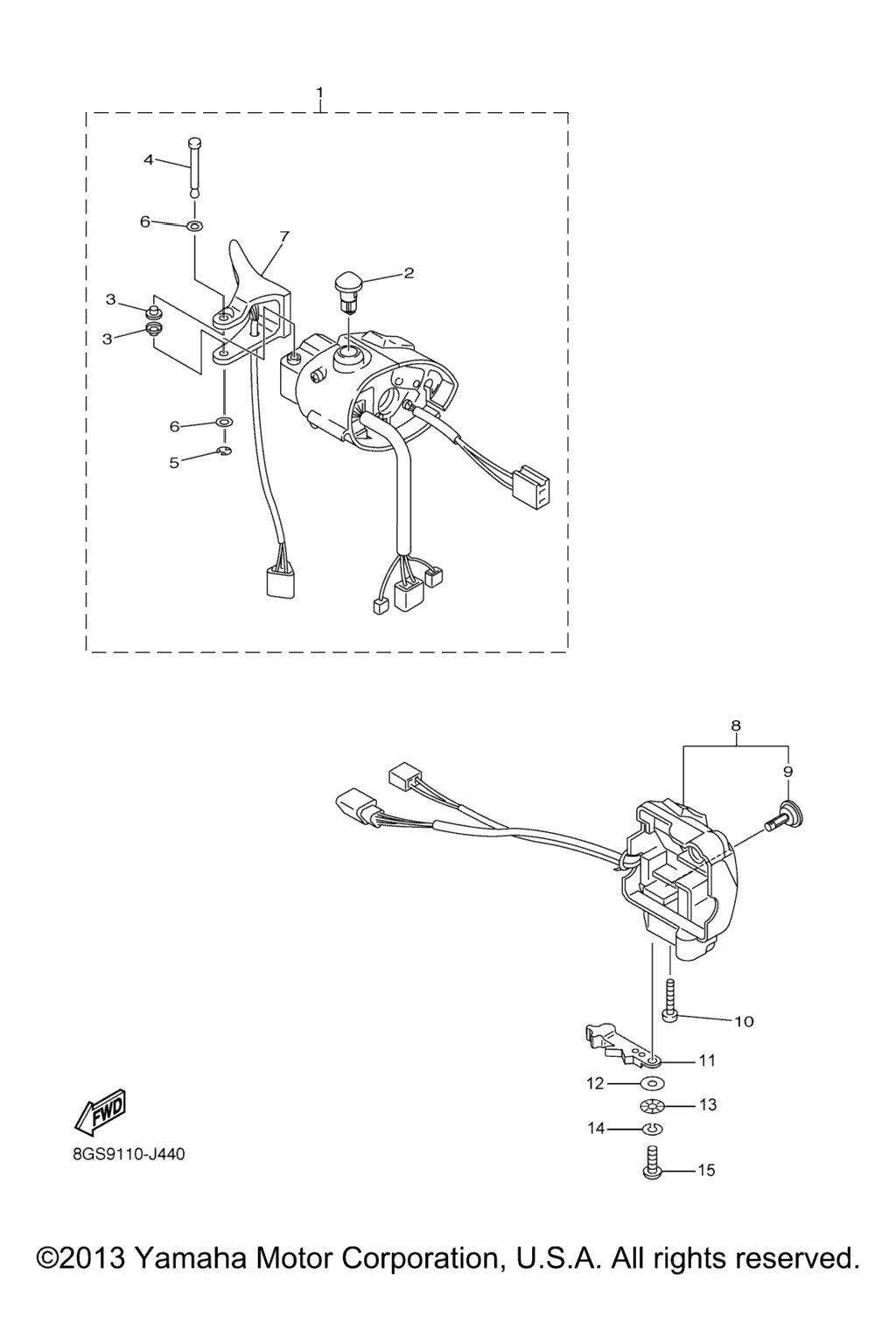 1

4

6

7

2

3

3

6

5

8

9

10

11

12

13

14

15

FWD

8GS9110-J440

©2013 Yamaha Motor Corporation, U.S.A. All rights reserved.