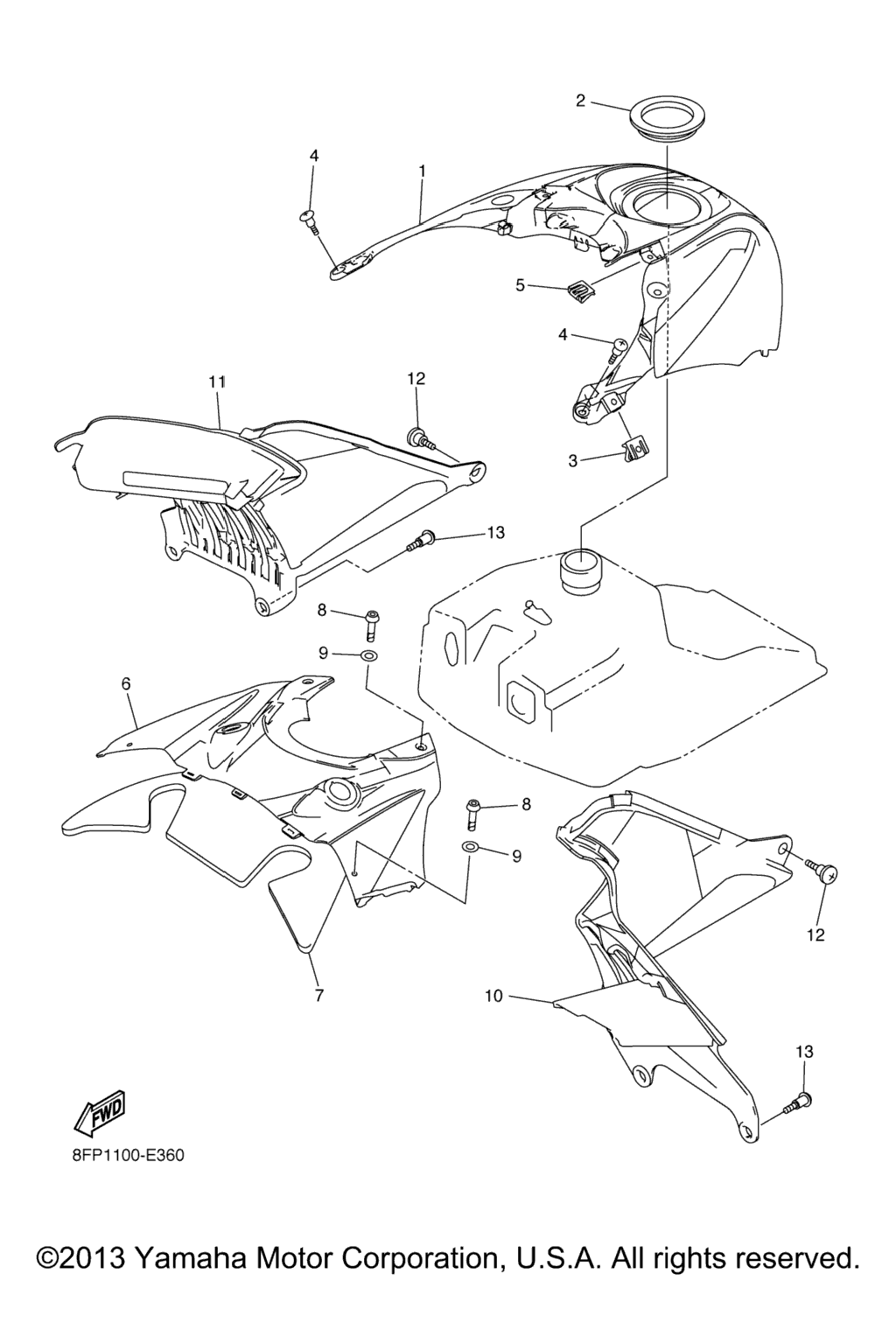 2
4
1
5
4
11
12
3
13
8
9
6
8
9
12
7
10
13
FWD
8FP1100-E360
©2013 Yamaha Motor Corporation, U.S.A. All rights reserved.