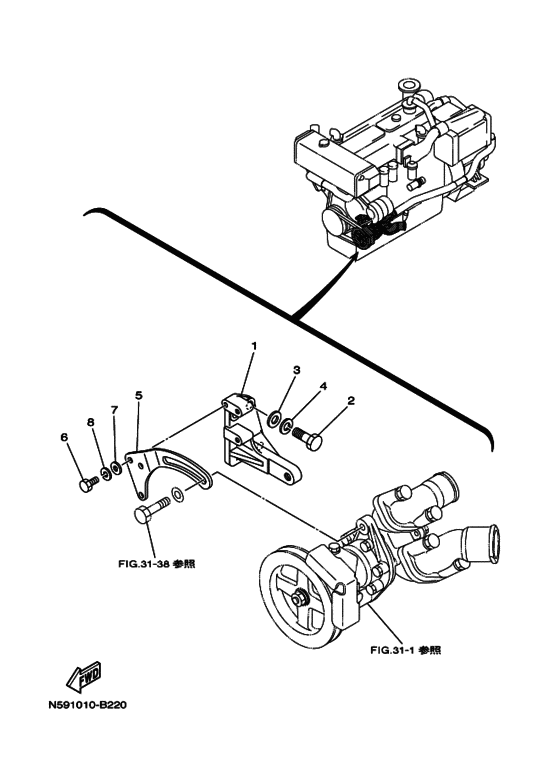 1

3

4

2

5

7

8

6

FIG.31-38 参照

FIG.31-1 参照

FWD

N591010-B220