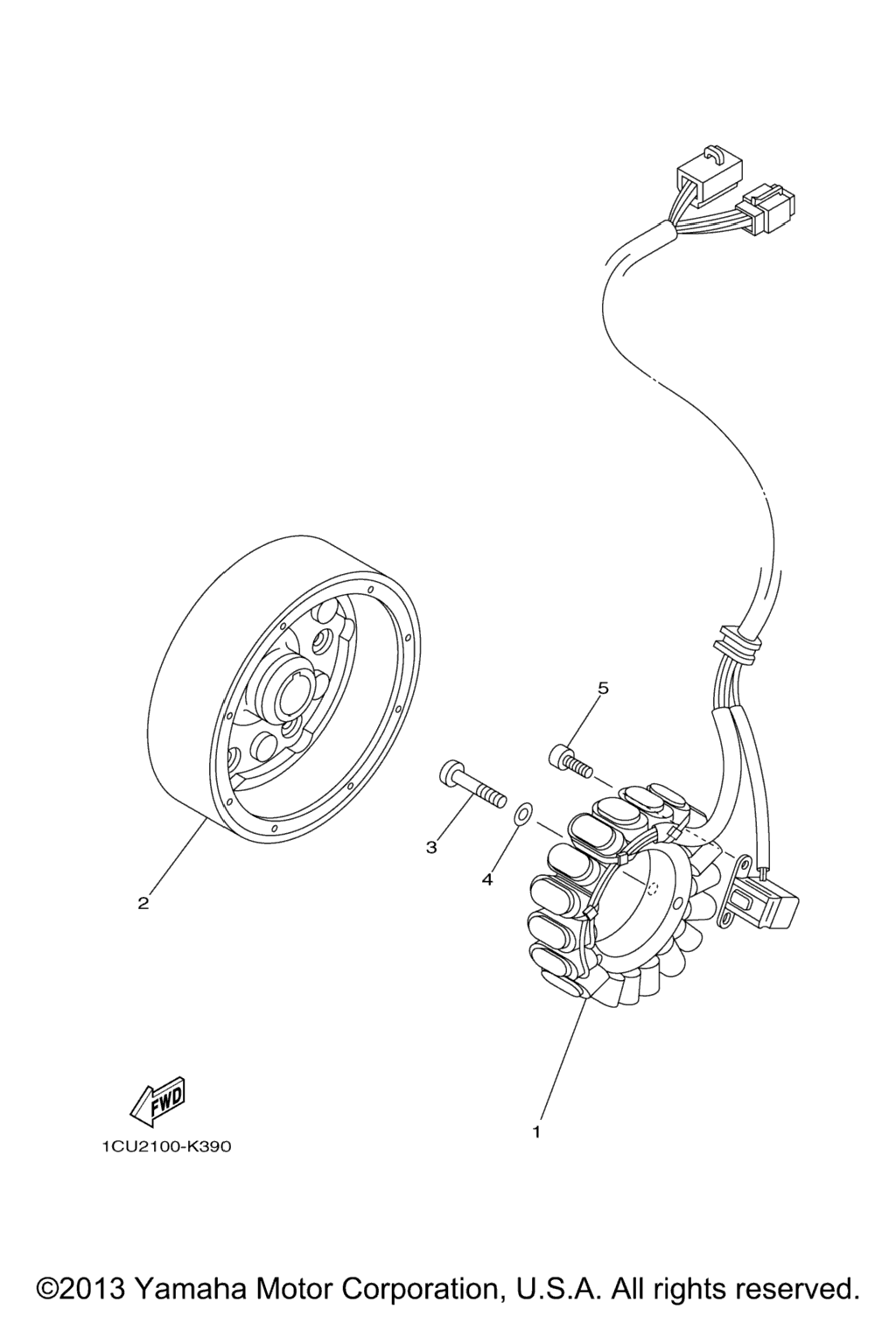 5

3

4

2

1

FWD

1CU2100-K390

©2013 Yamaha Motor Corporation, U.S.A. All rights reserved.