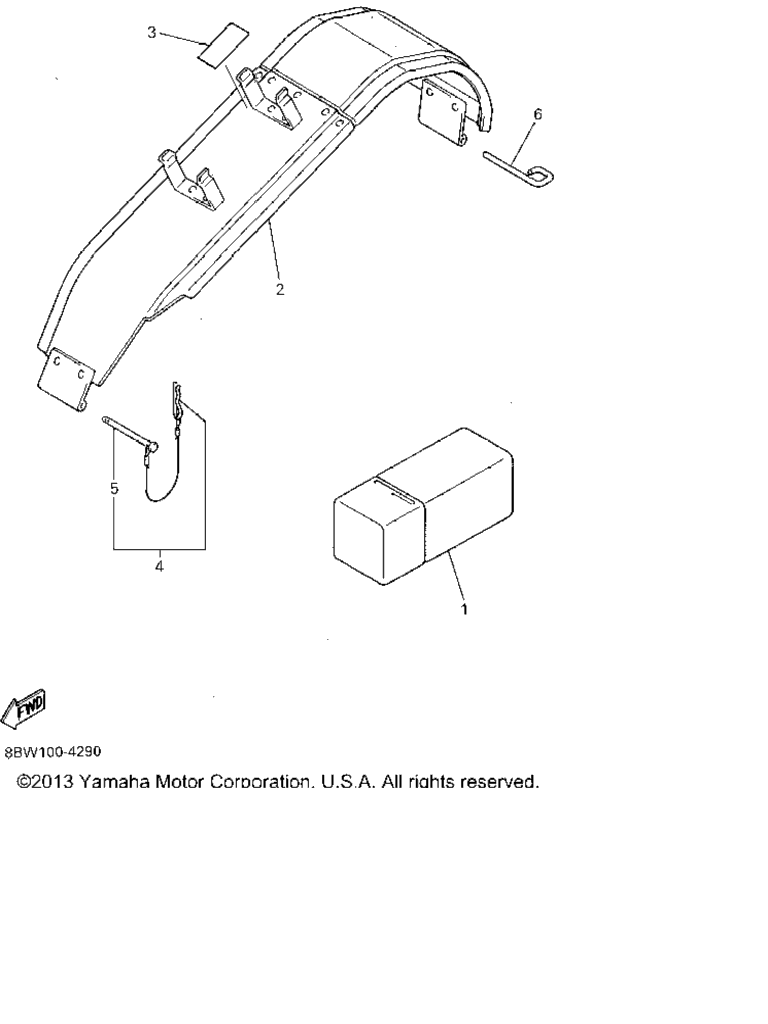 3

6

2

5

4

1

FWD

8BW100-4290
©2013 Yamaha Motor Corporation, U.S.A. All rights reserved.