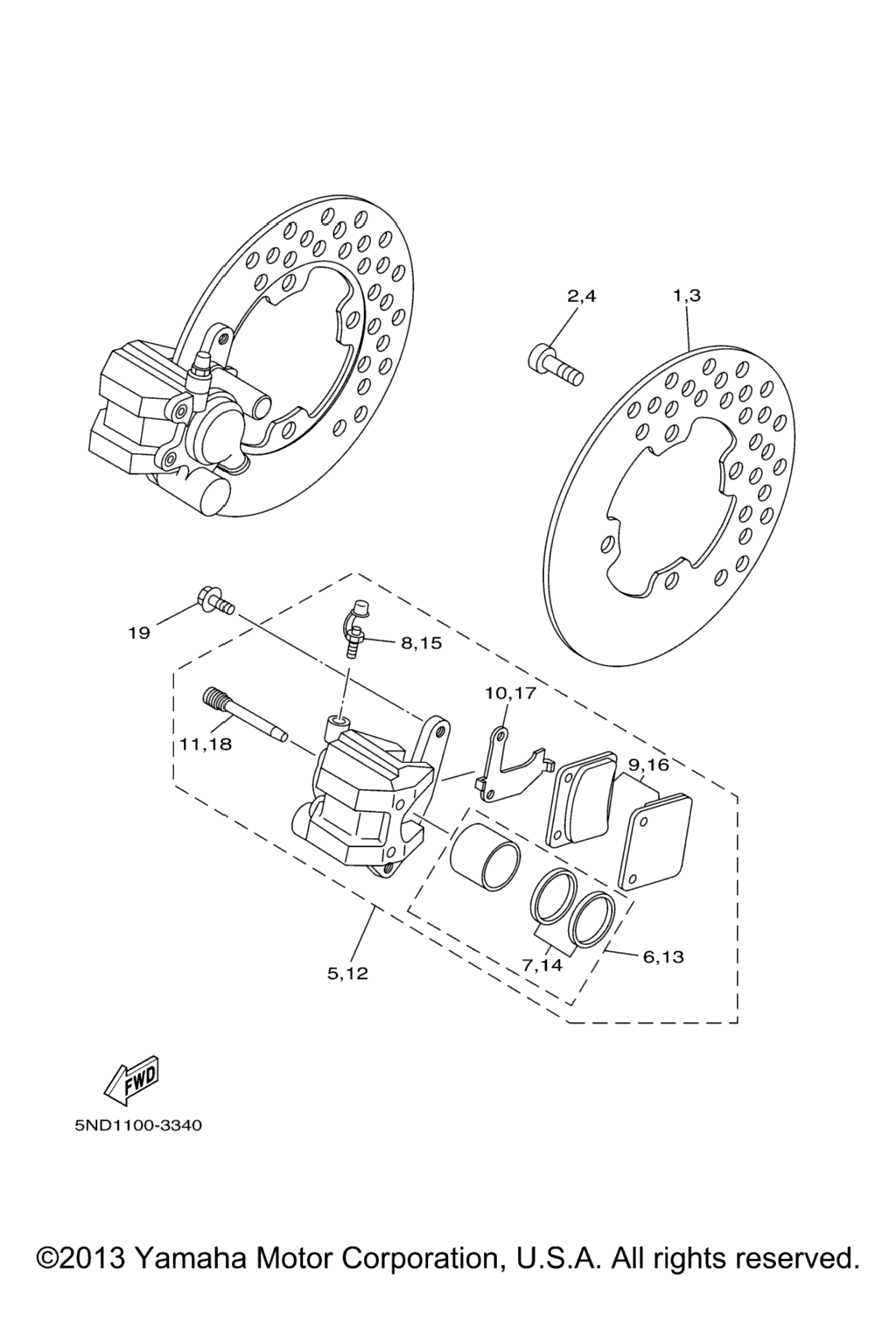 2,4

1,3

19

8,15

10,17

11,18

9,16

5,12

7,14

6,13

FWD

5ND1100-3340

©2013 Yamaha Motor Corporation, U.S.A. All rights reserved.