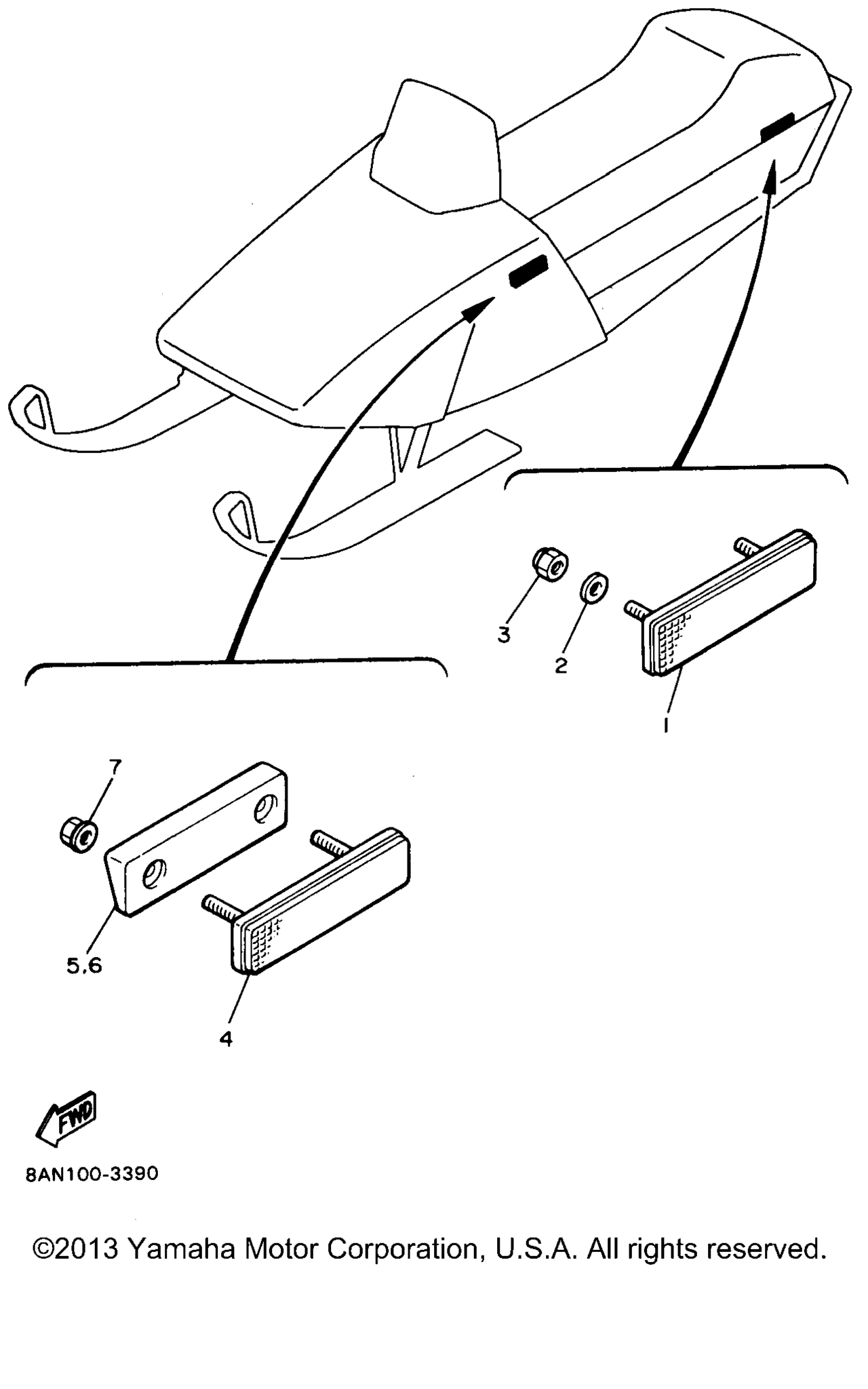 3
2
1
7
5,6
4
FWD
8AN100-3390
©2013 Yamaha Motor Corporation, U.S.A. All rights reserved.