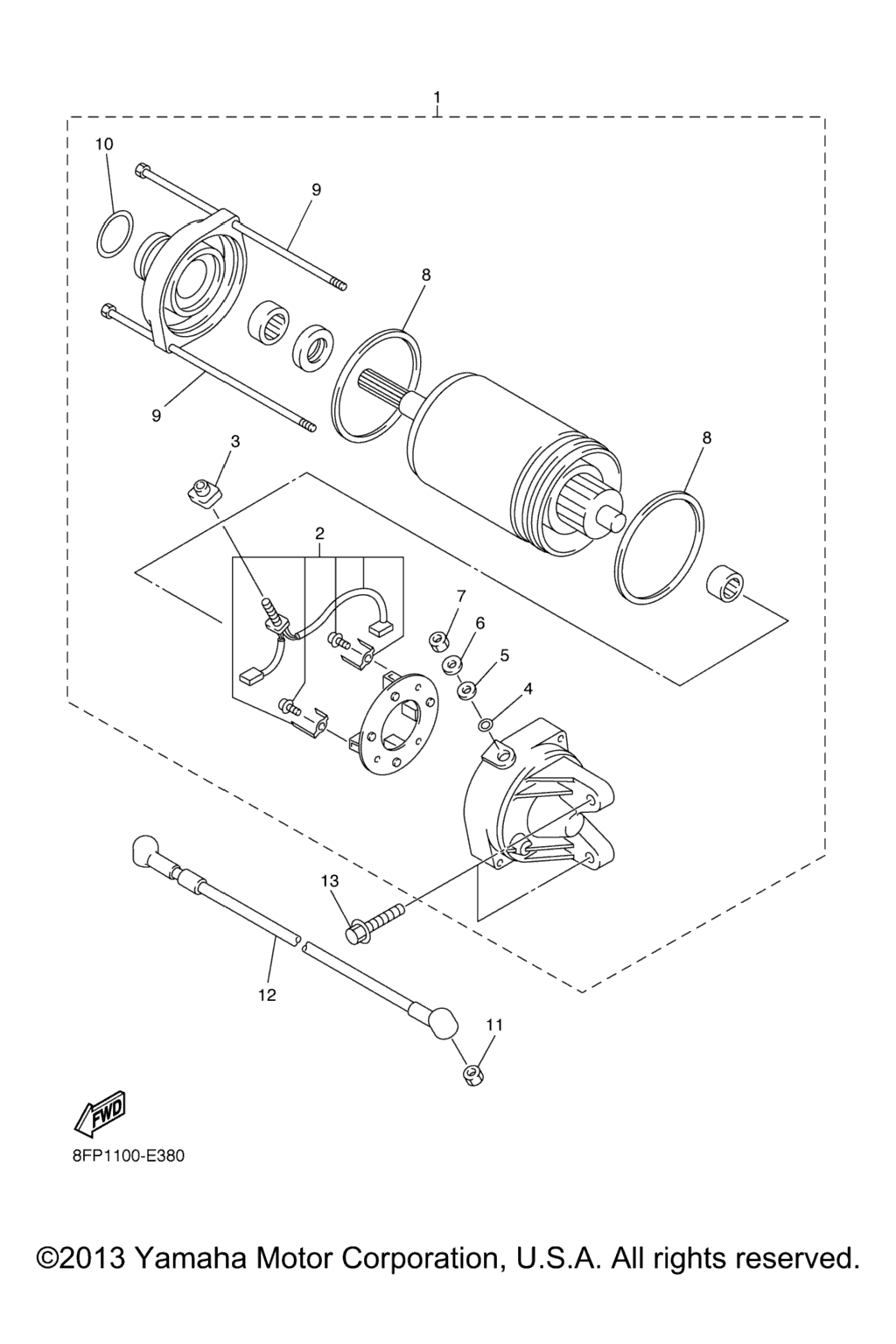 1

10

9

8

9

3

8

2

7

6

5

4

13

12

11

FWD

8FP1100-E380

©2013 Yamaha Motor Corporation, U.S.A. All rights reserved.