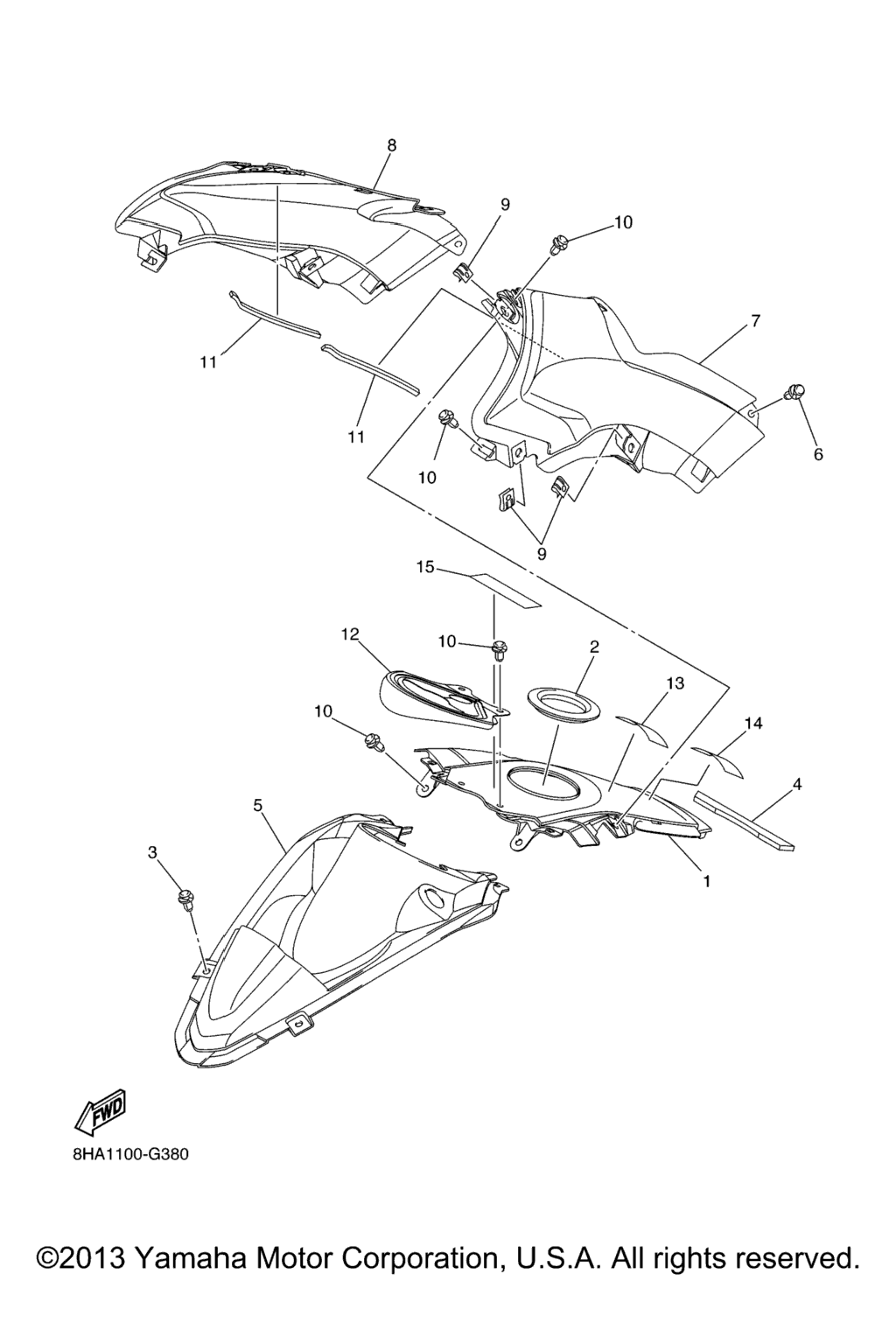 8

9

10

7

11

11

10

6

9

15

12

10

2

13

10

14

4

5

3

1

FWD

8HA1100-G380

©2013 Yamaha Motor Corporation, U.S.A. All rights reserved.